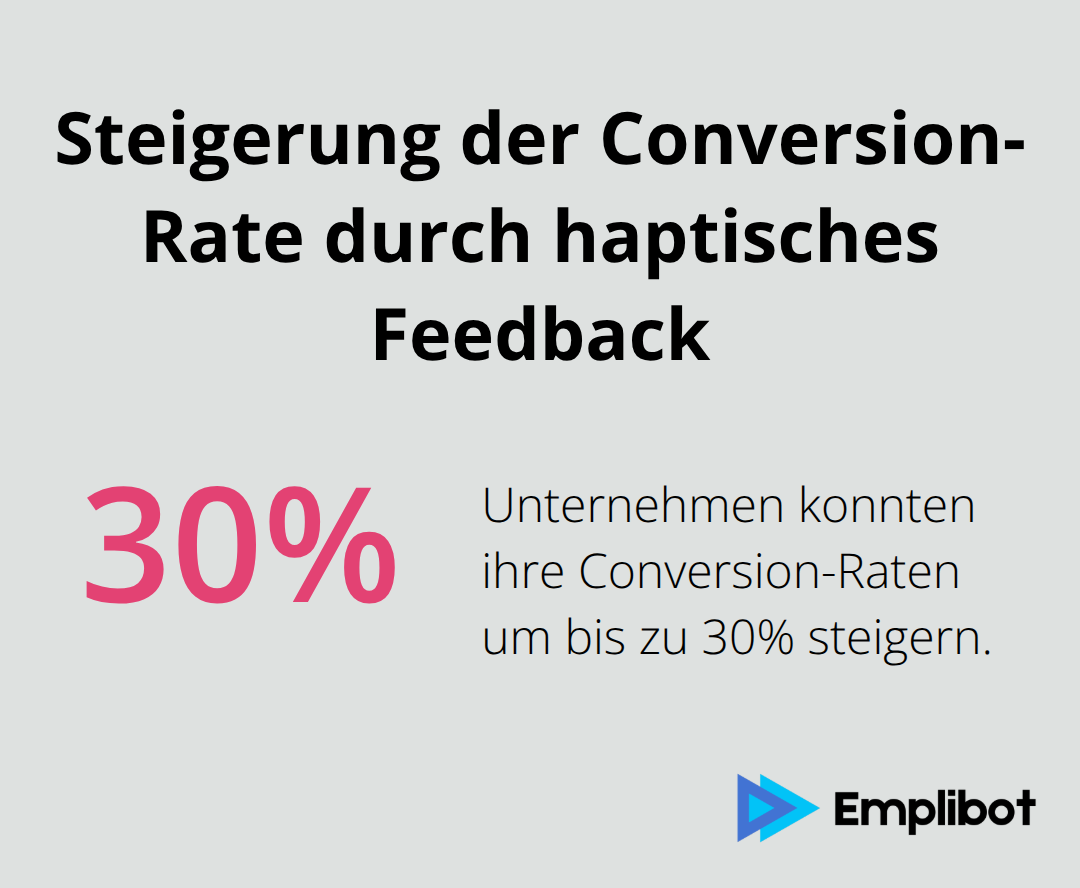 Steigerung der Conversion-Rate durch haptisches Feedback

30%

Unternehmen konnten ihre Conversion-Raten um bis zu 30% steigern.

Emplibot