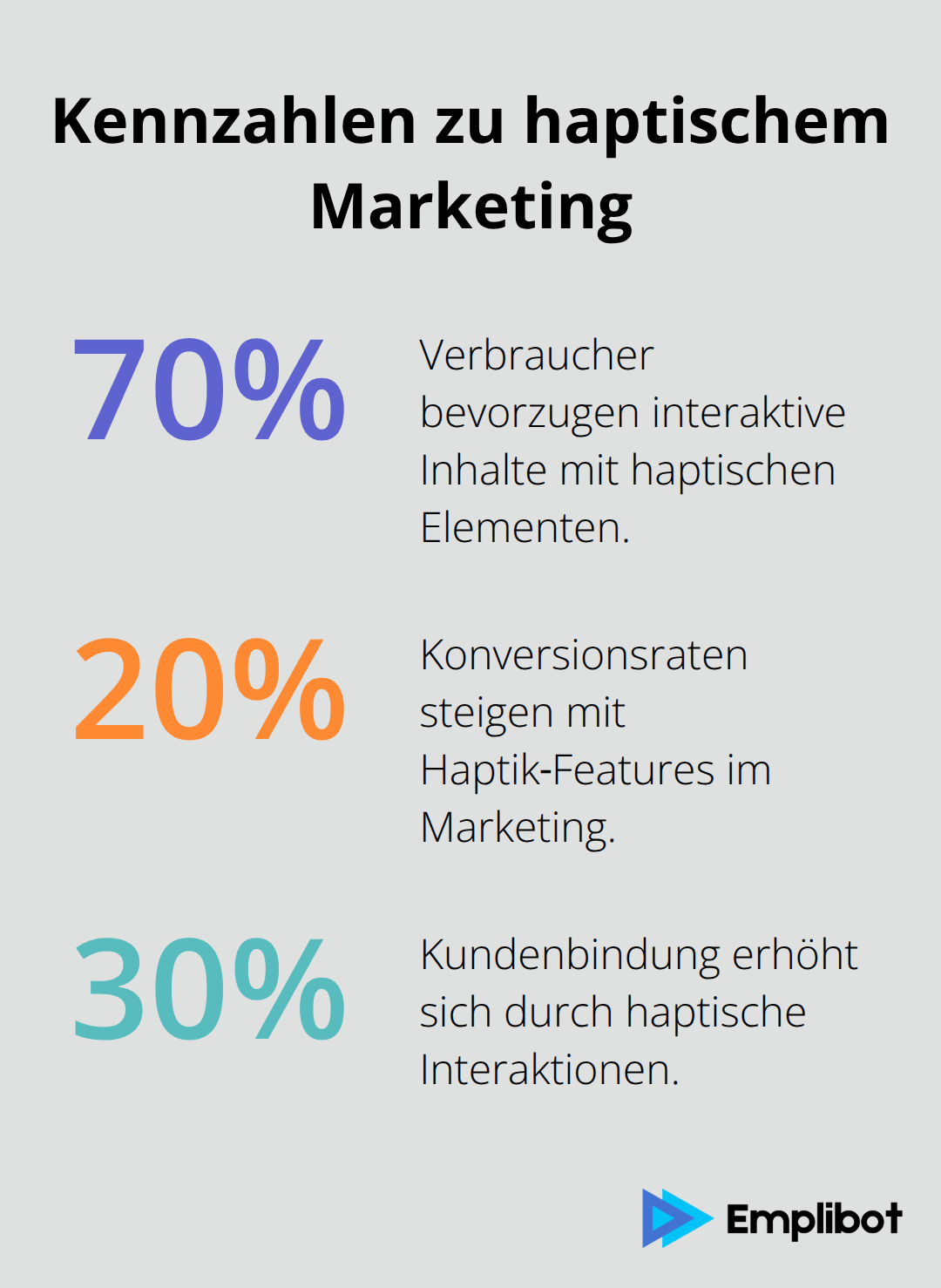 Kennzahlen zu haptischem Marketing

70%

Verbraucher bevorzugen interaktive Inhalte mit haptischen Elementen.

20%

Konversionsraten steigen mit Haptik-Features im Marketing.

30%

Kundenbindung erhöht sich durch haptische Interaktionen.

Emplibot