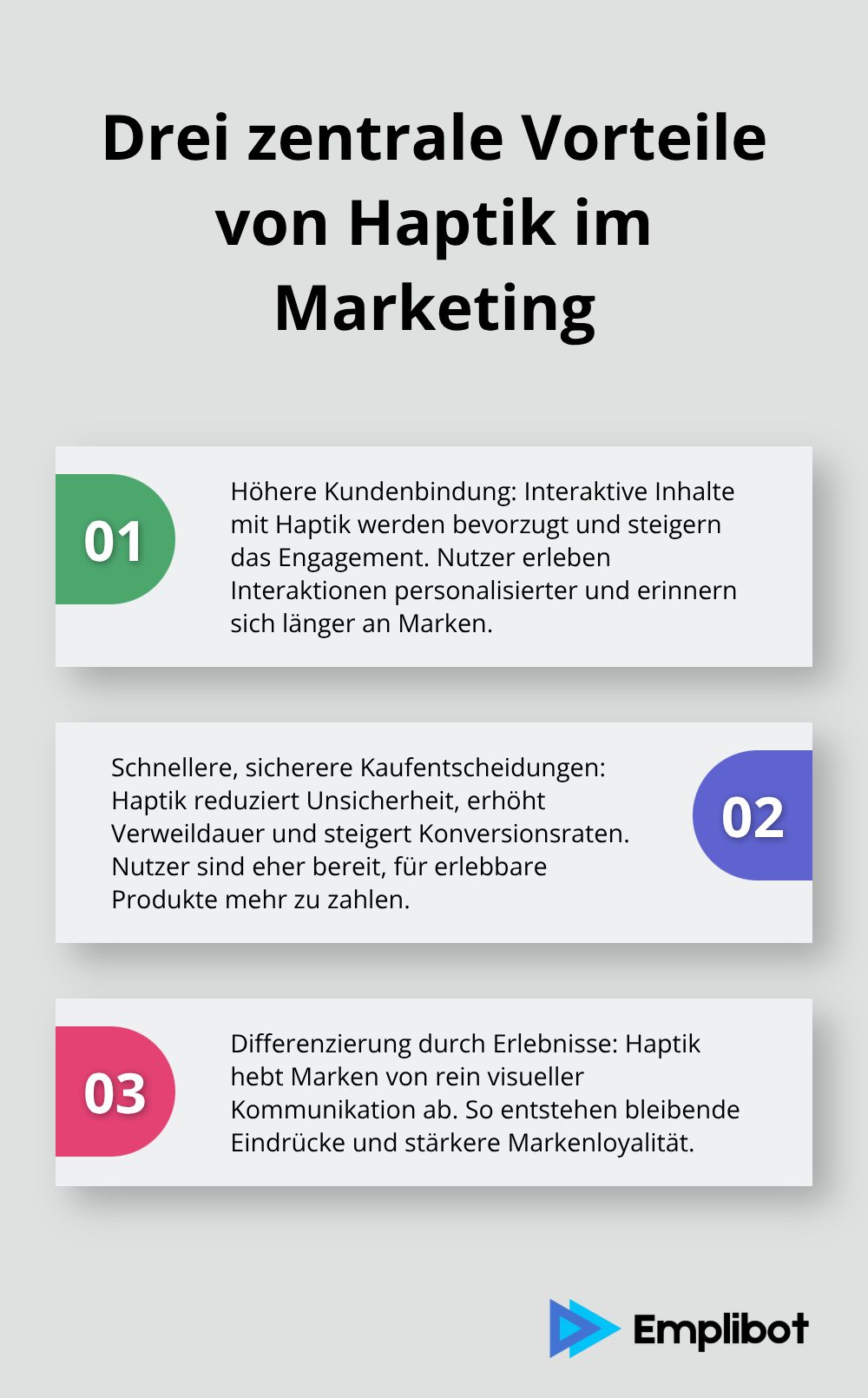 Drei zentrale Vorteile von Haptik im Marketing

01

Höhere Kundenbindung: Interaktive Inhalte mit Haptik werden bevorzugt und steigern das Engagement. Nutzer erleben Interaktionen personalisierter und erinnern sich länger an Marken.

Schnellere, sicherere Kaufentscheidungen: Haptik reduziert Unsicherheit, erhöht Verweildauer und steigert Konversionsraten. Nutzer sind eher bereit, für erlebbare Produkte mehr zu zahlen.

02

03

Differenzierung durch Erlebnisse: Haptik hebt Marken von rein visueller Kommunikation ab. So entstehen bleibende Eindrücke und stärkere Markenloyalität.

Emplibot