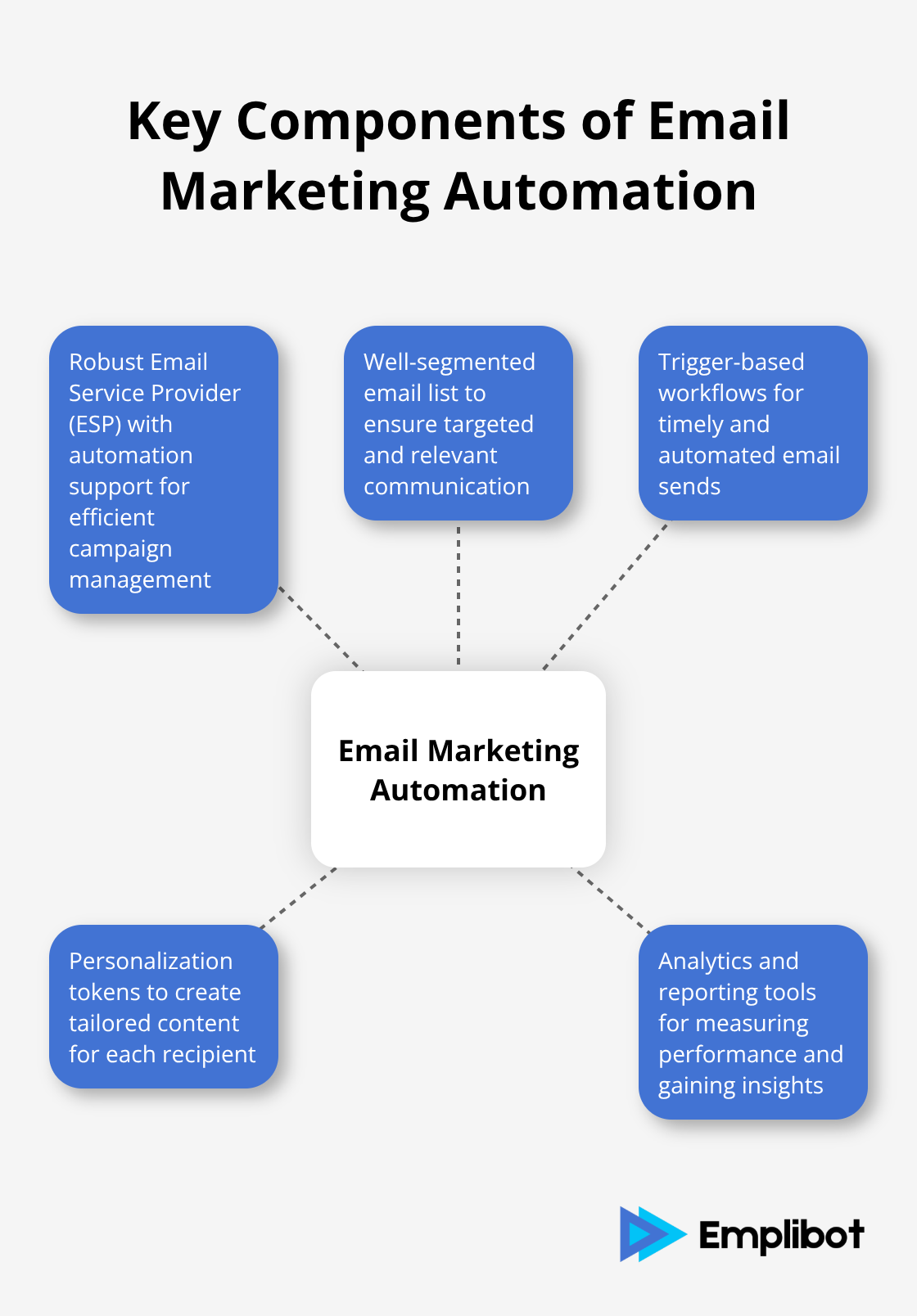 Key Components of Email Marketing Automation

Robust Email Service Provider (ESP) with automation support for efficient campaign management

Well-segmented email list to ensure targeted and relevant communication

Trigger-based workflows for timely and automated email sends

Email Marketing Automation

Personalization tokens to create tailored content for each recipient

Analytics and reporting tools for measuring performance and gaining insights

Emplibot