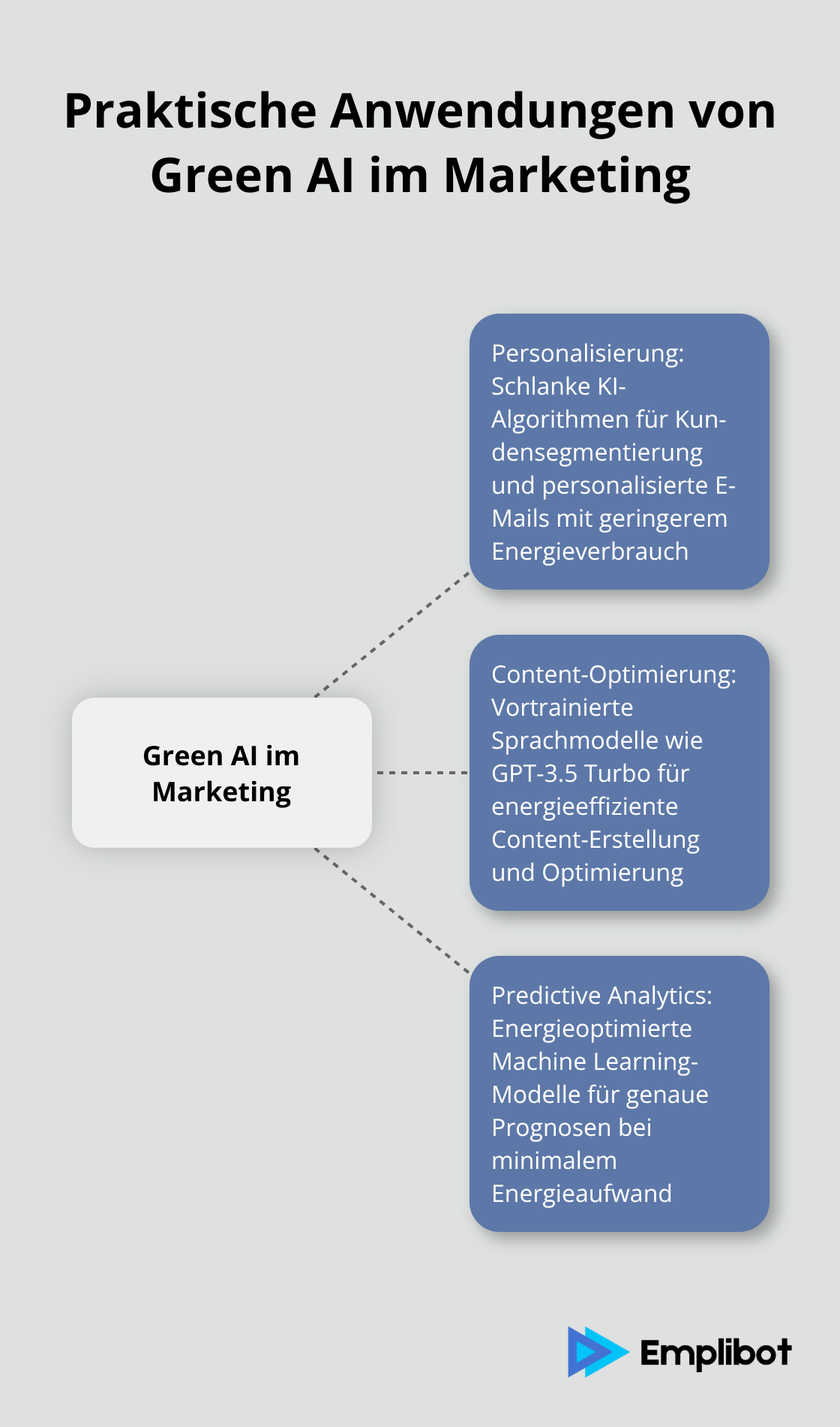 Praktische Anwendungen von Green AI im Marketing

Green AI im Marketing

Personalisierung: Schlanke KI-Algorithmen für Kundensegmentierung und personalisierte E-Mails mit geringerem Energieverbrauch

Content-Optimierung: Vortrainierte Sprachmodelle wie GPT-3.5 Turbo für energieeffiziente Content-Erstellung und Optimierung

Predictive Analytics: Energieoptimierte Machine Learning-Modelle für genaue Prognosen bei minimalem Energieaufwand

Emplibot