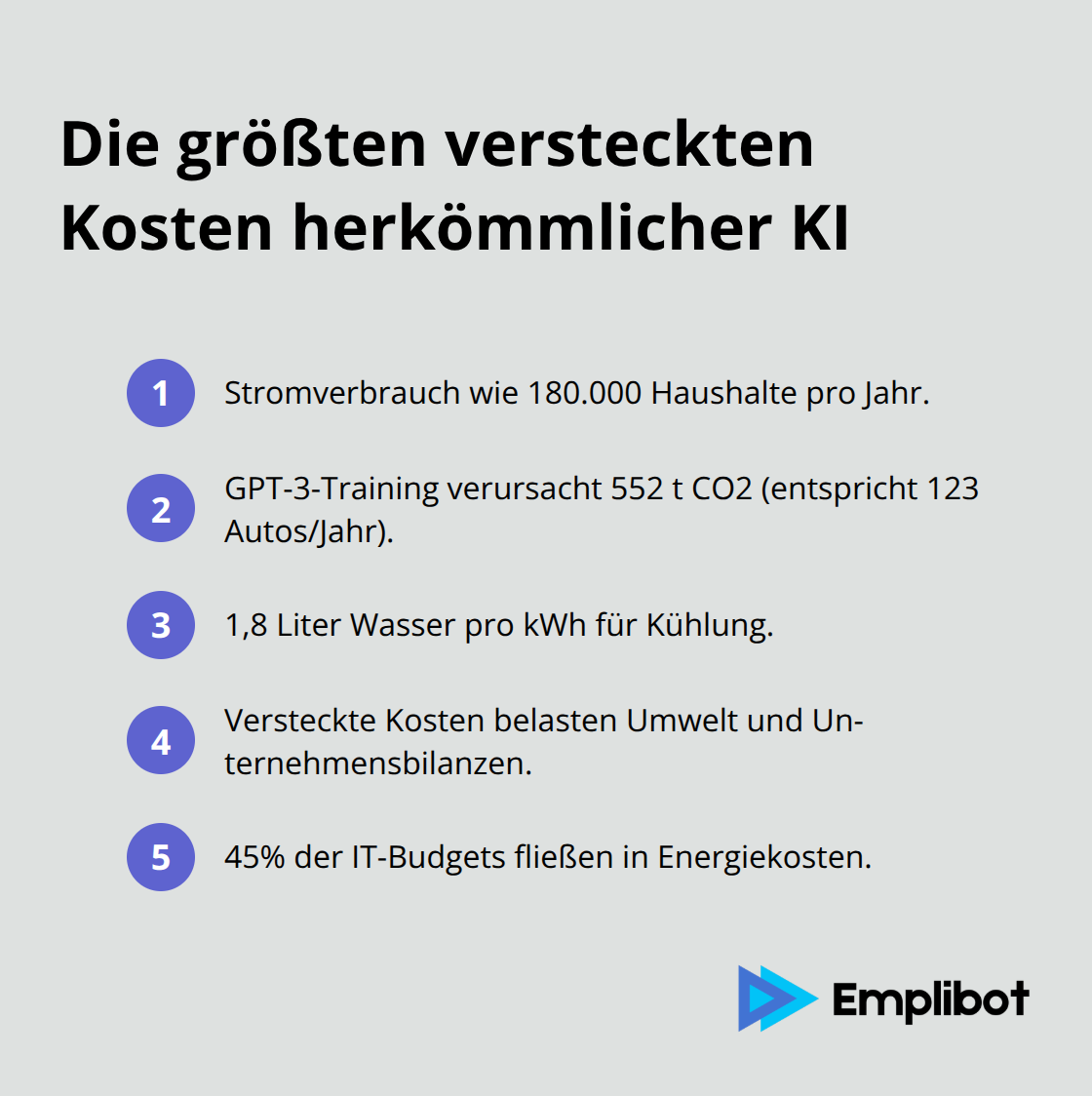 Die größten versteckten Kosten herkömmlicher KI

1 Stromverbrauch wie 180.000 Haushalte pro Jahr.

2 GPT-3-Training verursacht 552 t CO2 (entspricht 123 Autos/Jahr).

3 1,8 Liter Wasser pro kWh für Kühlung.

4 Versteckte Kosten belasten Umwelt und Unternehmensbilanzen.

5 45% der IT-Budgets fließen in Energiekosten.

Emplibot