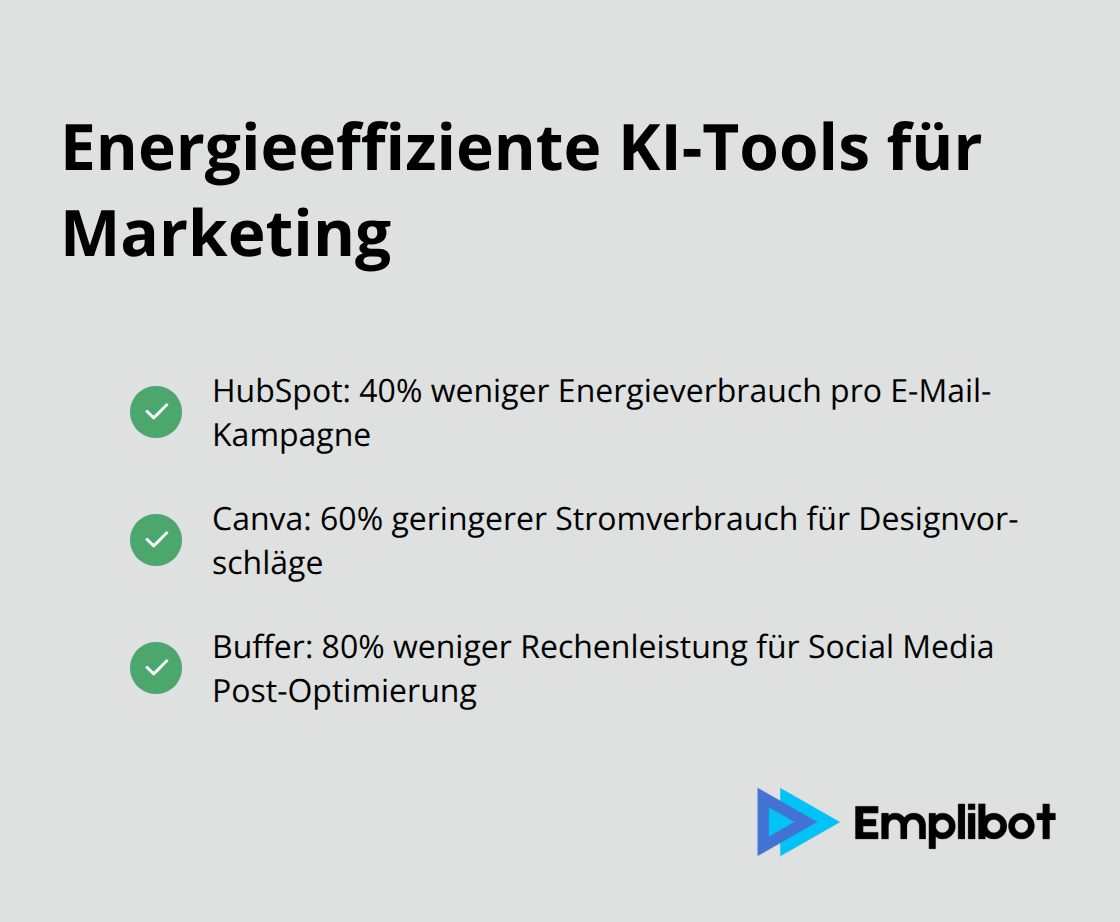 Energieeffiziente KI-Tools für Marketing

HubSpot: 40% weniger Energieverbrauch pro E-Mail-Kampagne

Canva: 60% geringerer Stromverbrauch für Designvorschläge

Buffer: 80% weniger Rechenleistung für Social Media Post-Optimierung

Emplibot