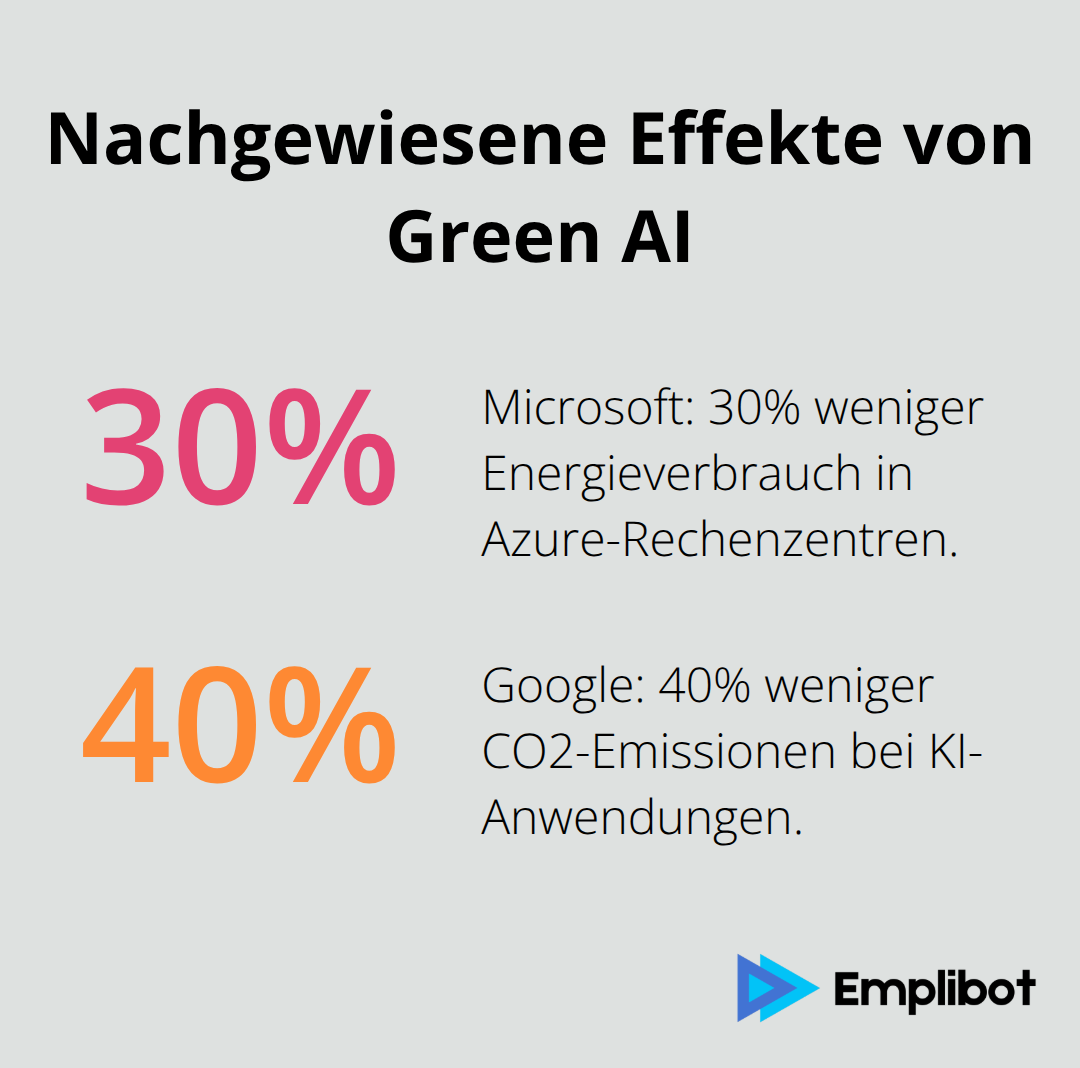 Nachgewiesene Effekte von Green AI

30%

Microsoft: 30% weniger Energieverbrauch in Azure-Rechenzentren.

40%

Google: 40% weniger CO2-Emissionen bei KI-Anwendungen.

Emplibot