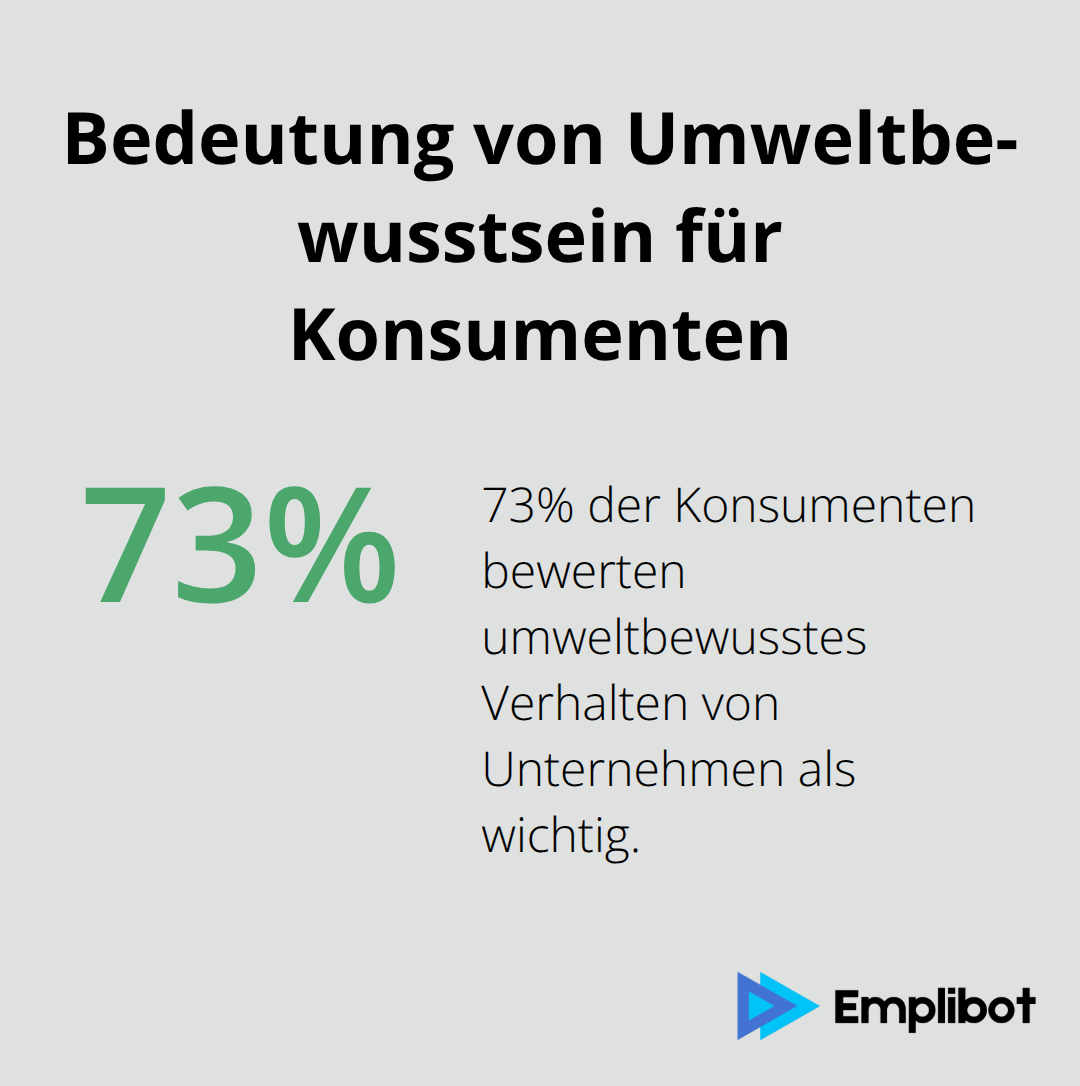 Bedeutung von Umweltbewusstsein für Konsumenten

73%

73% der Konsumenten bewerten umweltbewusstes Verhalten von Unternehmen als wichtig.

Emplibot