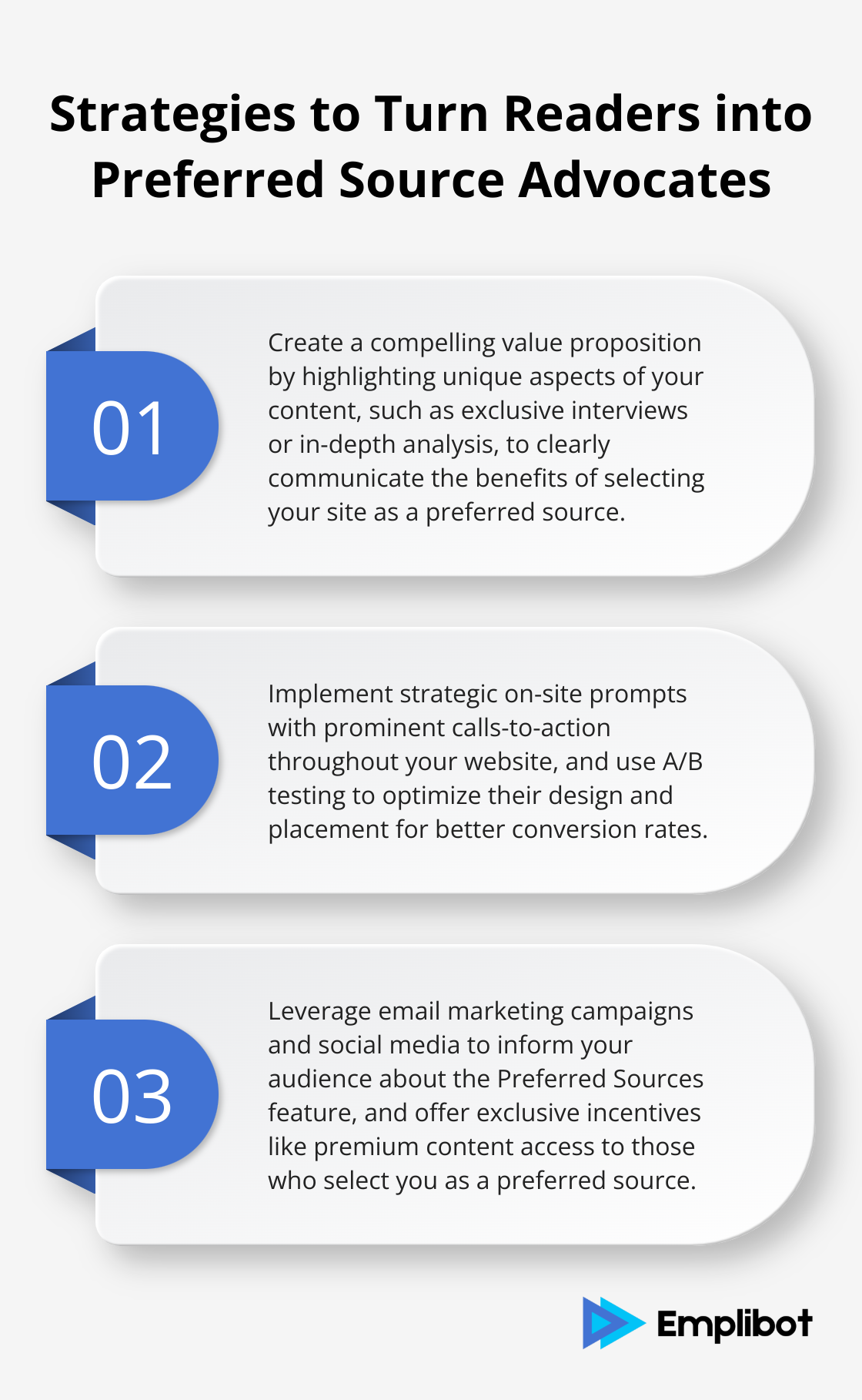 Strategies to Turn Readers into Preferred Source Advocates

01

Create a compelling value proposition by highlighting unique aspects of your content, such as exclusive interviews or in-depth analysis, to clearly communicate the benefits of selecting your site as a preferred source.

02

Implement strategic on-site prompts with prominent calls-to-action throughout your website, and use A/B testing to optimize their design and placement for better conversion rates.

03

Leverage email marketing campaigns and social media to inform your audience about the Preferred Sources feature, and offer exclusive incentives like premium content access to those who select you as a preferred source.

Emplibot