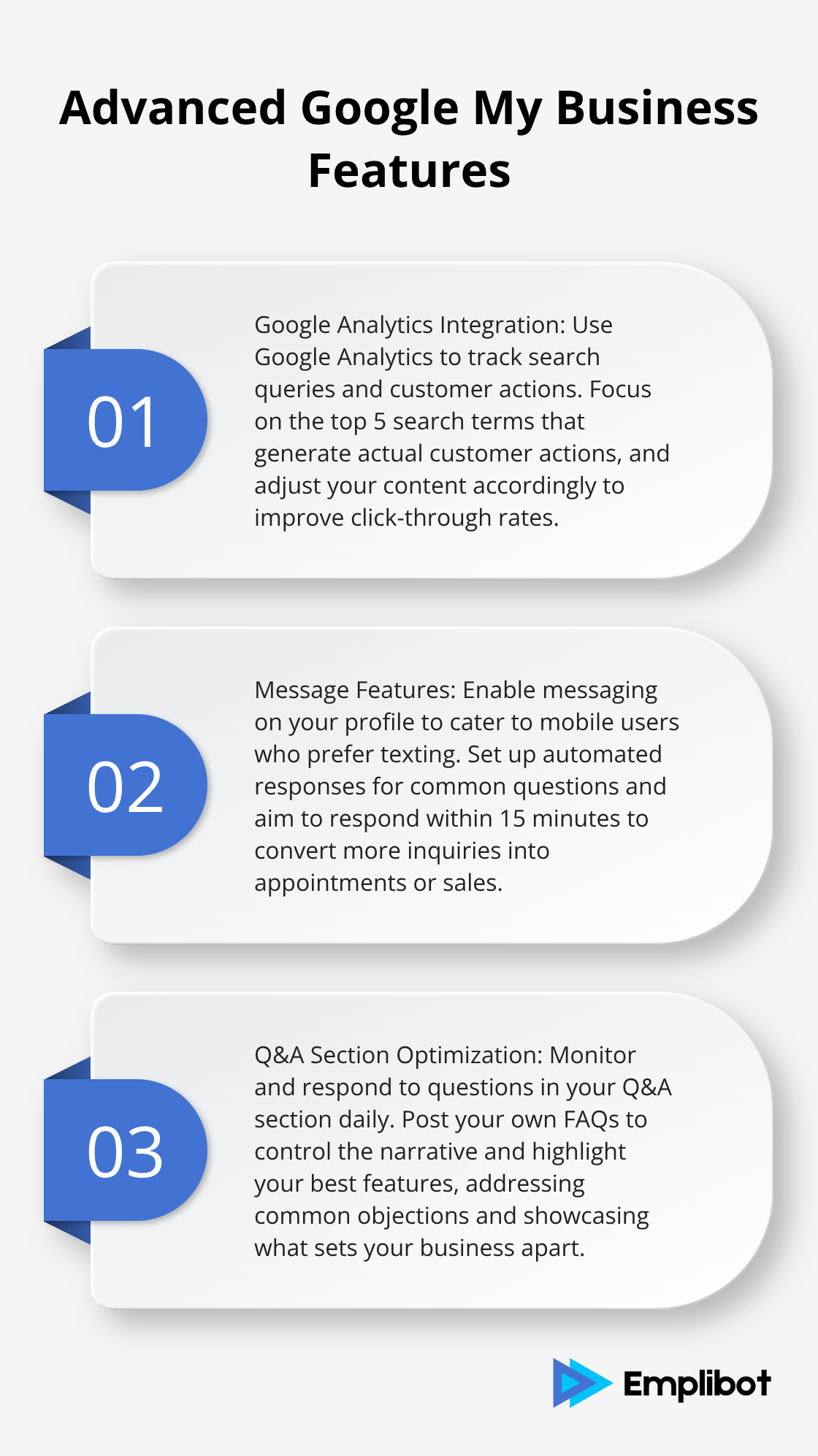 Advanced Google My Business Features

01

Google Analytics Integration: Use Google Analytics to track search queries and customer actions. Focus on the top 5 search terms that generate actual customer actions, and adjust your content accordingly to improve click-through rates.

02

Message Features: Enable messaging on your profile to cater to mobile users who prefer texting. Set up automated responses for common questions and aim to respond within 15 minutes to convert more inquiries into appointments or sales.

03

Q&A Section Optimization: Monitor and respond to questions in your Q&A section daily. Post your own FAQs to control the narrative and highlight your best features, addressing common objections and showcasing what sets your business apart.

Emplibot