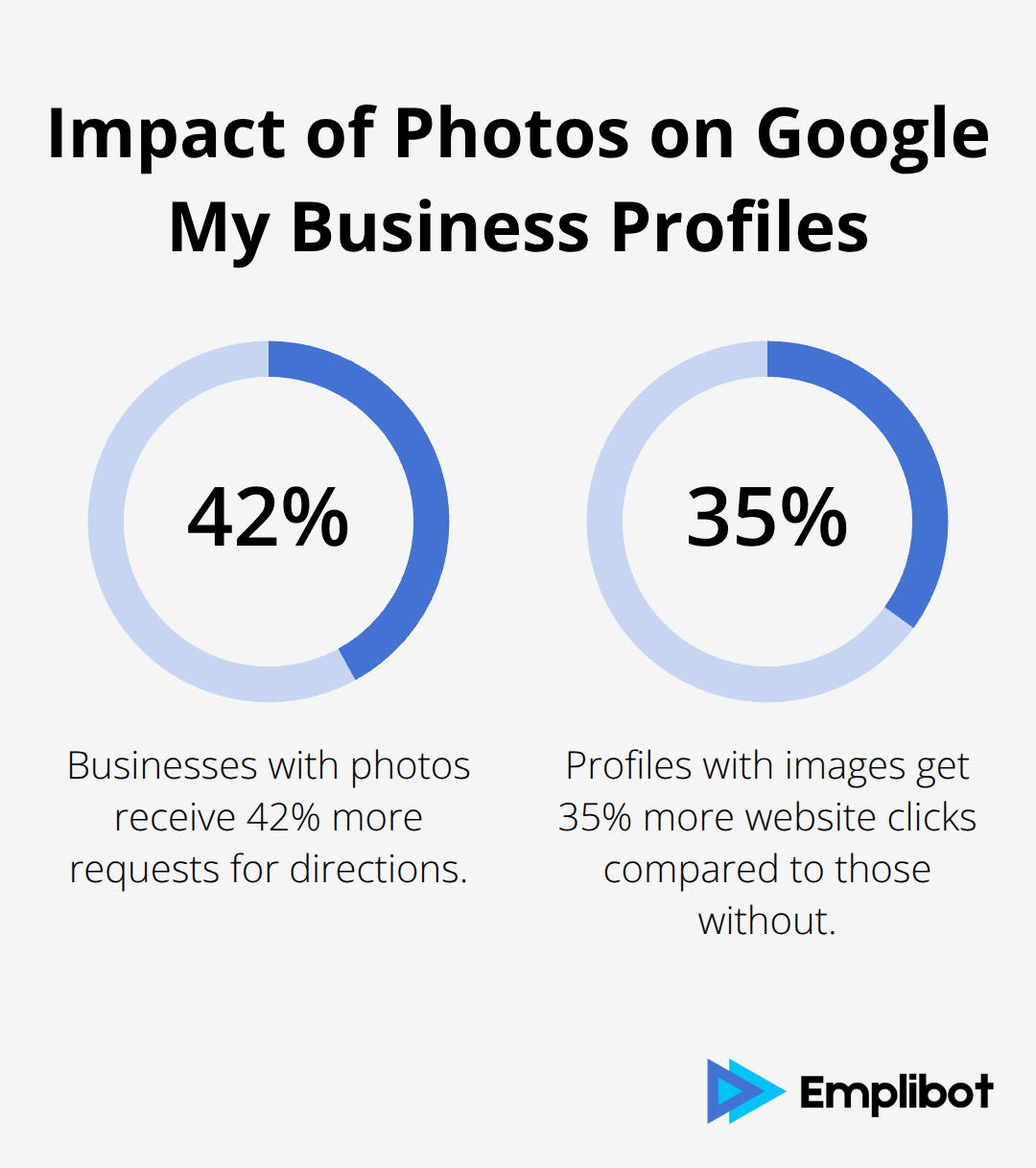 Impact of Photos on Google My Business Profiles

42%

Businesses with photos receive 42% more requests for directions.

35%

Profiles with images get 35% more website clicks compared to those without.

Emplibot