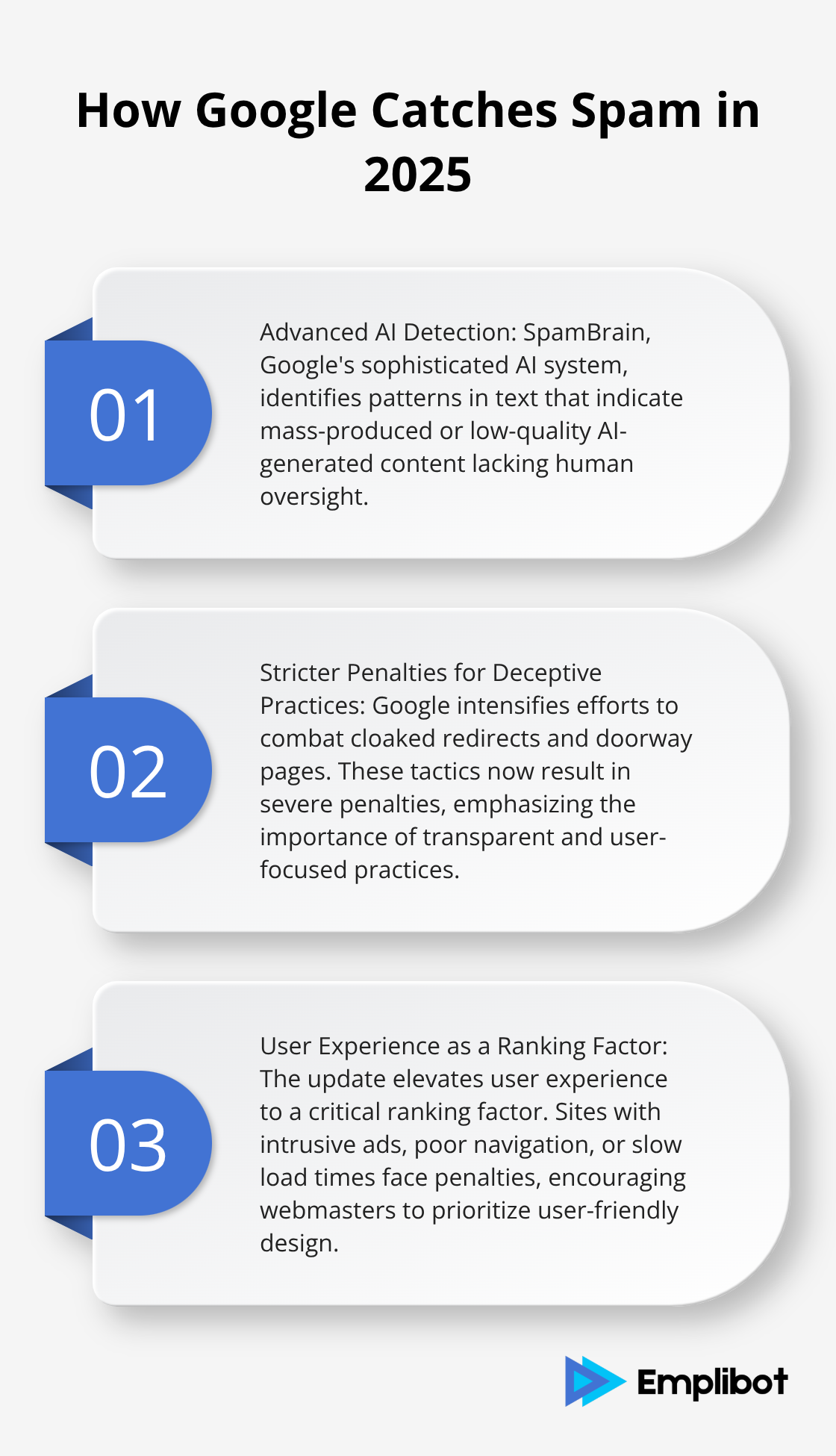 How Google Catches Spam in 2025

01

Advanced AI Detection: SpamBrain, Google's sophisticated AI system, identifies patterns in text that indicate mass-produced or low-quality AI-generated content lacking human oversight.

02

Stricter Penalties for Deceptive Practices: Google intensifies efforts to combat cloaked redirects and doorway pages. These tactics now result in severe penalties, emphasizing the importance of transparent and user-focused practices.

03

User Experience as a Ranking Factor: The update elevates user experience to a critical ranking factor. Sites with intrusive ads, poor navigation, or slow load times face penalties, encouraging webmasters to prioritize user-friendly design.

Emplibot