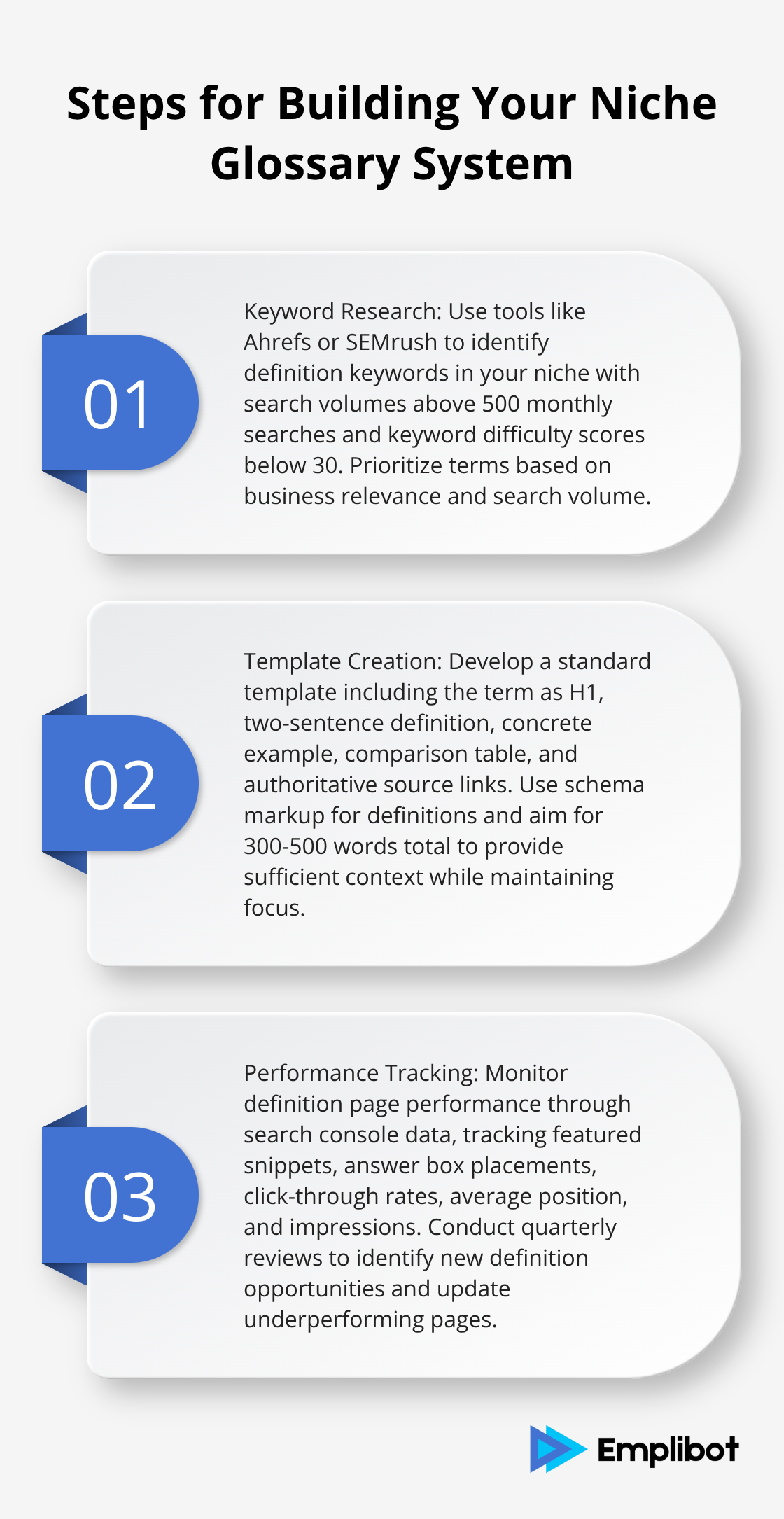 Steps for Building Your Niche Glossary System

01

Keyword Research: Use tools like Ahrefs or SEMrush to identify definition keywords in your niche with search volumes above 500 monthly searches and keyword difficulty scores below 30. Prioritize terms based on business relevance and search volume.

02

Template Creation: Develop a standard template including the term as H1, two-sentence definition, concrete example, comparison table, and authoritative source links. Use schema markup for definitions and aim for 300-500 words total to provide sufficient context while maintaining focus.

03

Performance Tracking: Monitor definition page performance through search console data, tracking featured snippets, answer box placements, click-through rates, average position, and impressions. Conduct quarterly reviews to identify new definition opportunities and update underperforming pages.

Emplibot