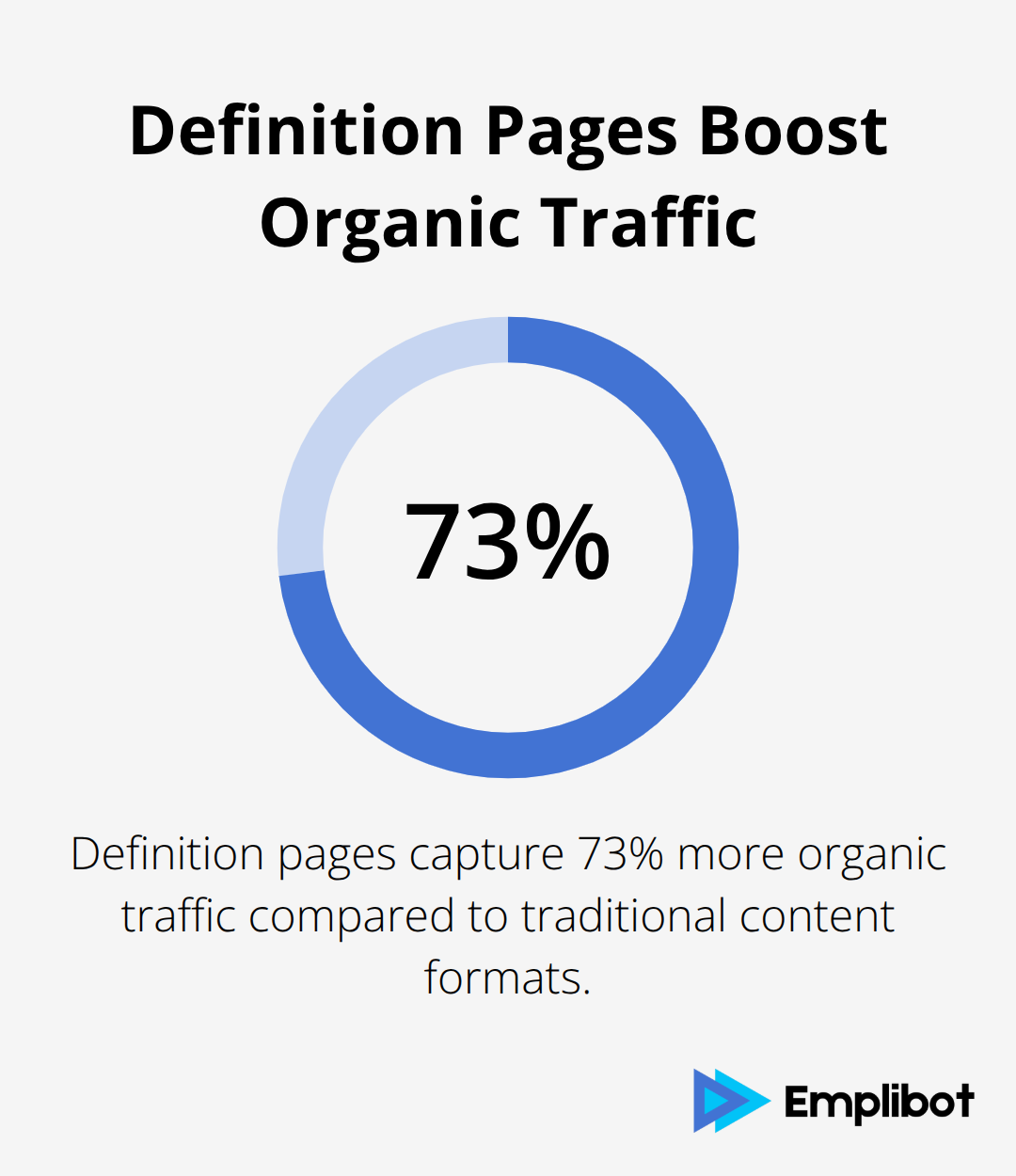 Definition Pages Boost Organic Traffic

73%

Definition pages capture 73% more organic traffic compared to traditional content formats.

Emplibot