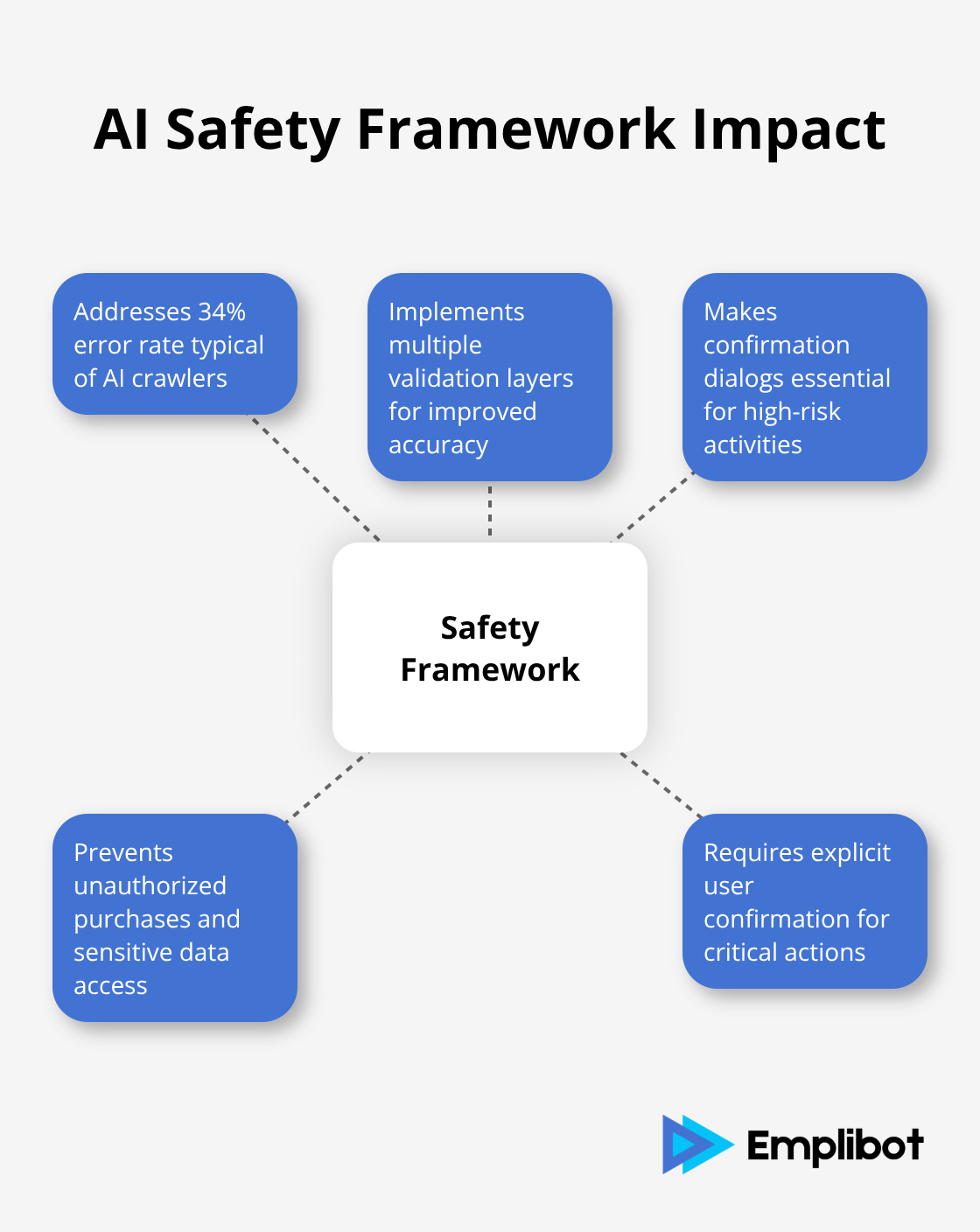 AI Safety Framework Impact

Addresses 34% error rate typical of AI crawlers

Implements multiple validation layers for improved accuracy

Makes confirmation dialogs essential for high-risk activities

Safety Framework

Prevents unauthorized purchases and sensitive data access

Requires explicit user confirmation for critical actions

Emplibot