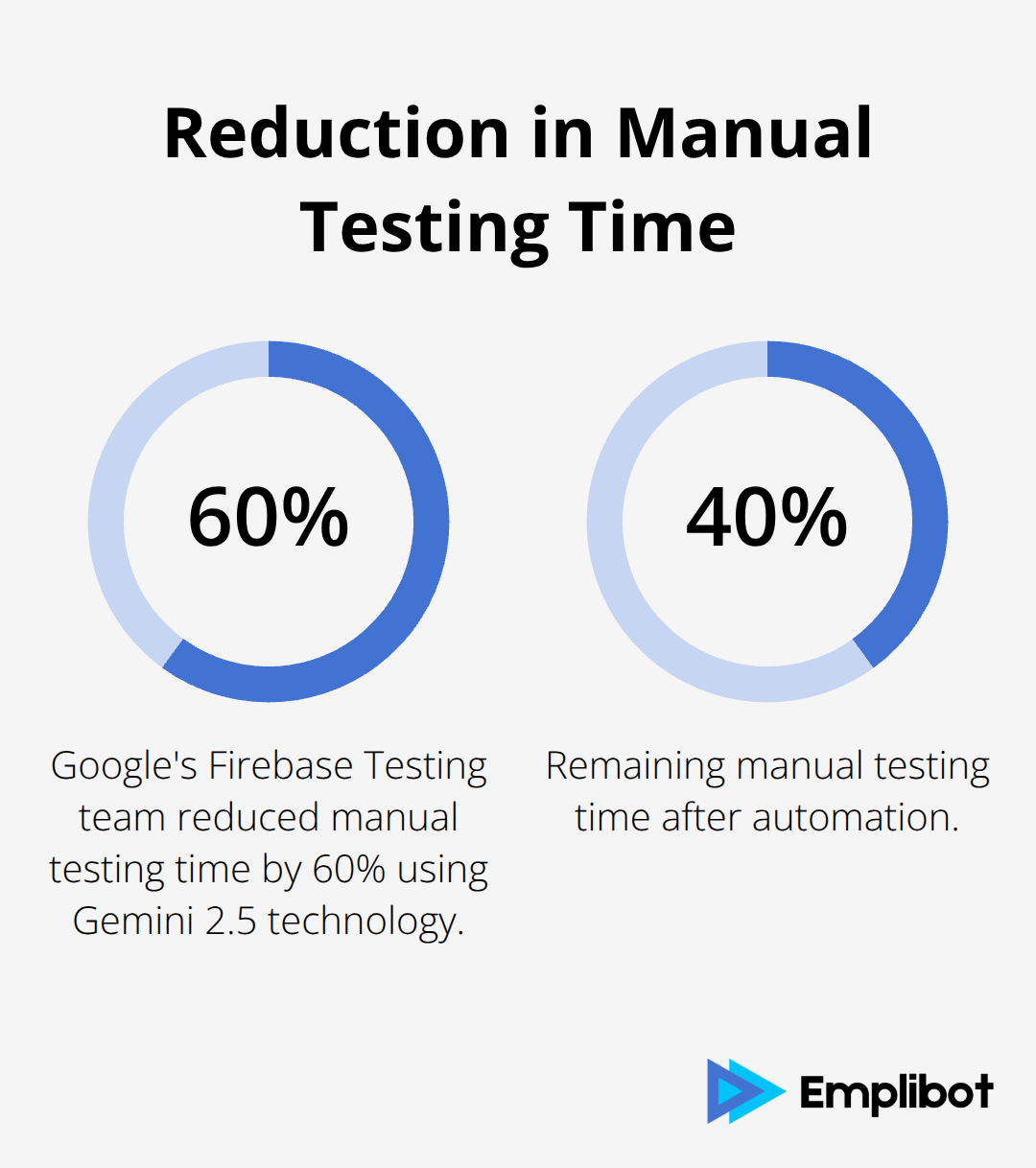 Reduction in Manual Testing Time

60%

Google's Firebase Testing team reduced manual testing time by 60% using Gemini 2.5 technology.

40%

Remaining manual testing time after automation.

Emplibot