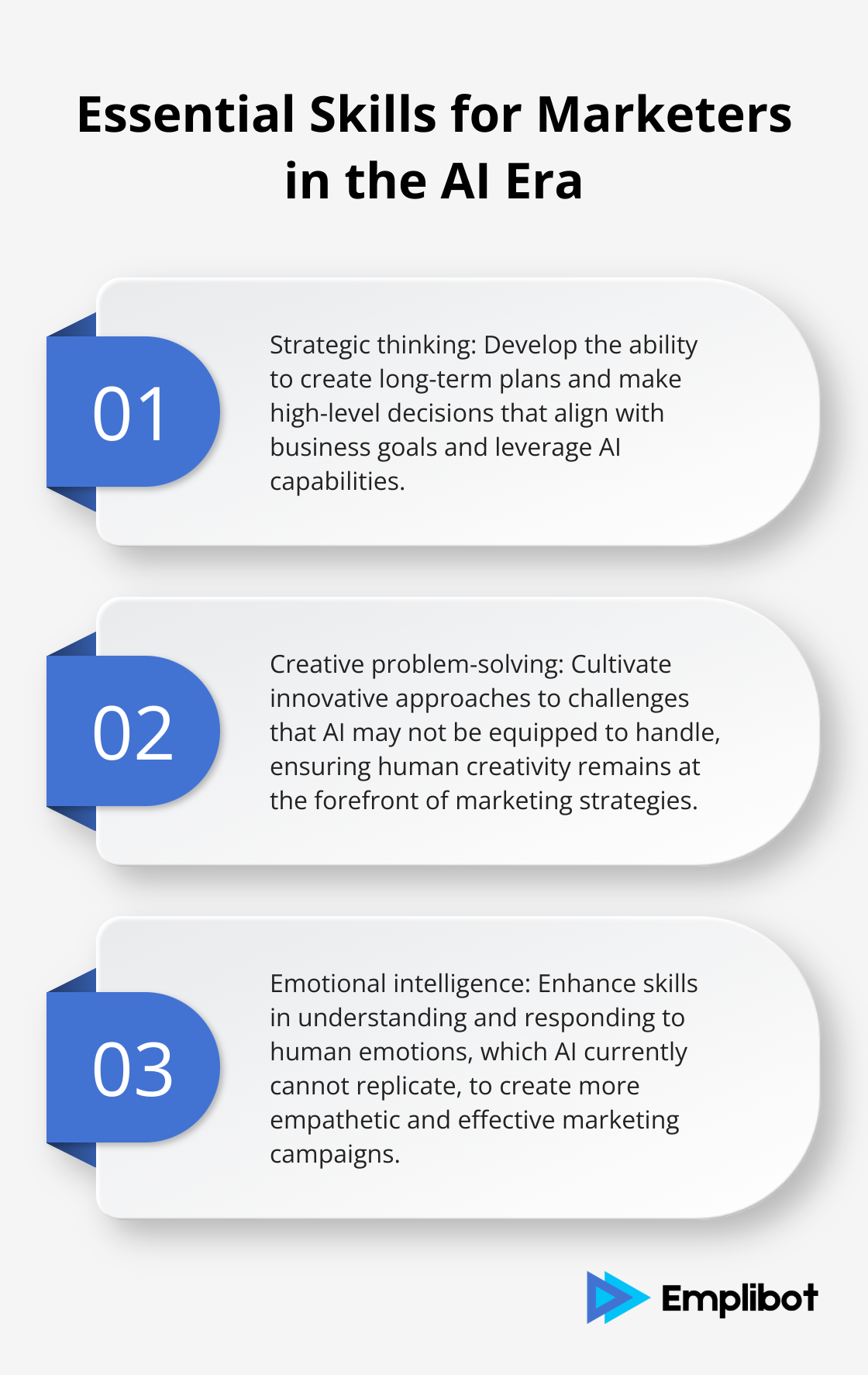 Essential Skills for Marketers in the AI Era

01

Strategic thinking: Develop the ability to create long-term plans and make high-level decisions that align with business goals and leverage AI capabilities.

02

Creative problem-solving: Cultivate innovative approaches to challenges that AI may not be equipped to handle, ensuring human creativity remains at the forefront of marketing strategies.

03

Emotional intelligence: Enhance skills in understanding and responding to human emotions, which AI currently cannot replicate, to create more empathetic and effective marketing campaigns.

Emplibot