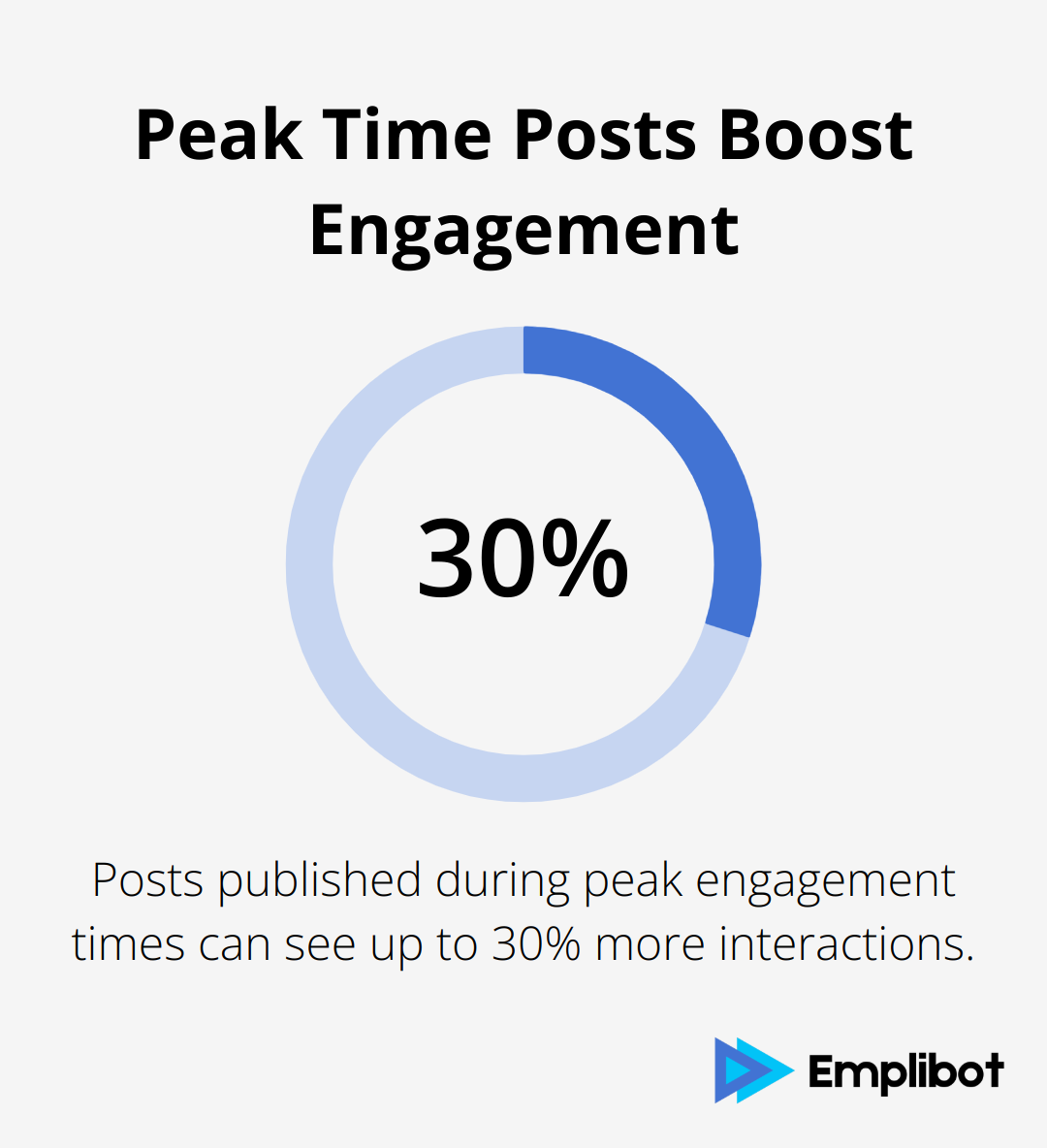 Peak Time Posts Boost Engagement

30%

Posts published during peak engagement times can see up to 30% more interactions.

Emplibot