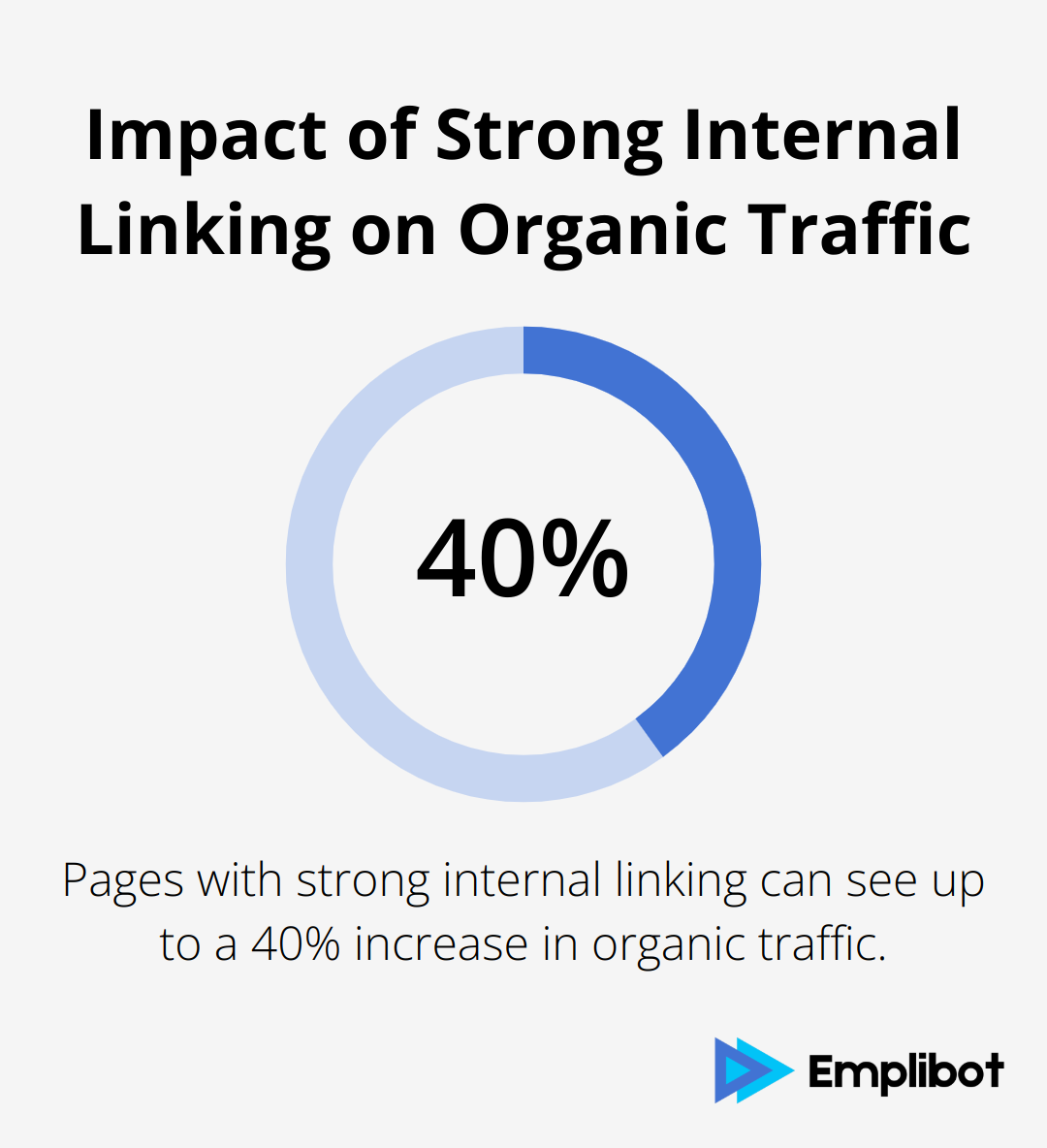 Impact of Strong Internal Linking on Organic Traffic

40%

Pages with strong internal linking can see up to a 40% increase in organic traffic.

Emplibot