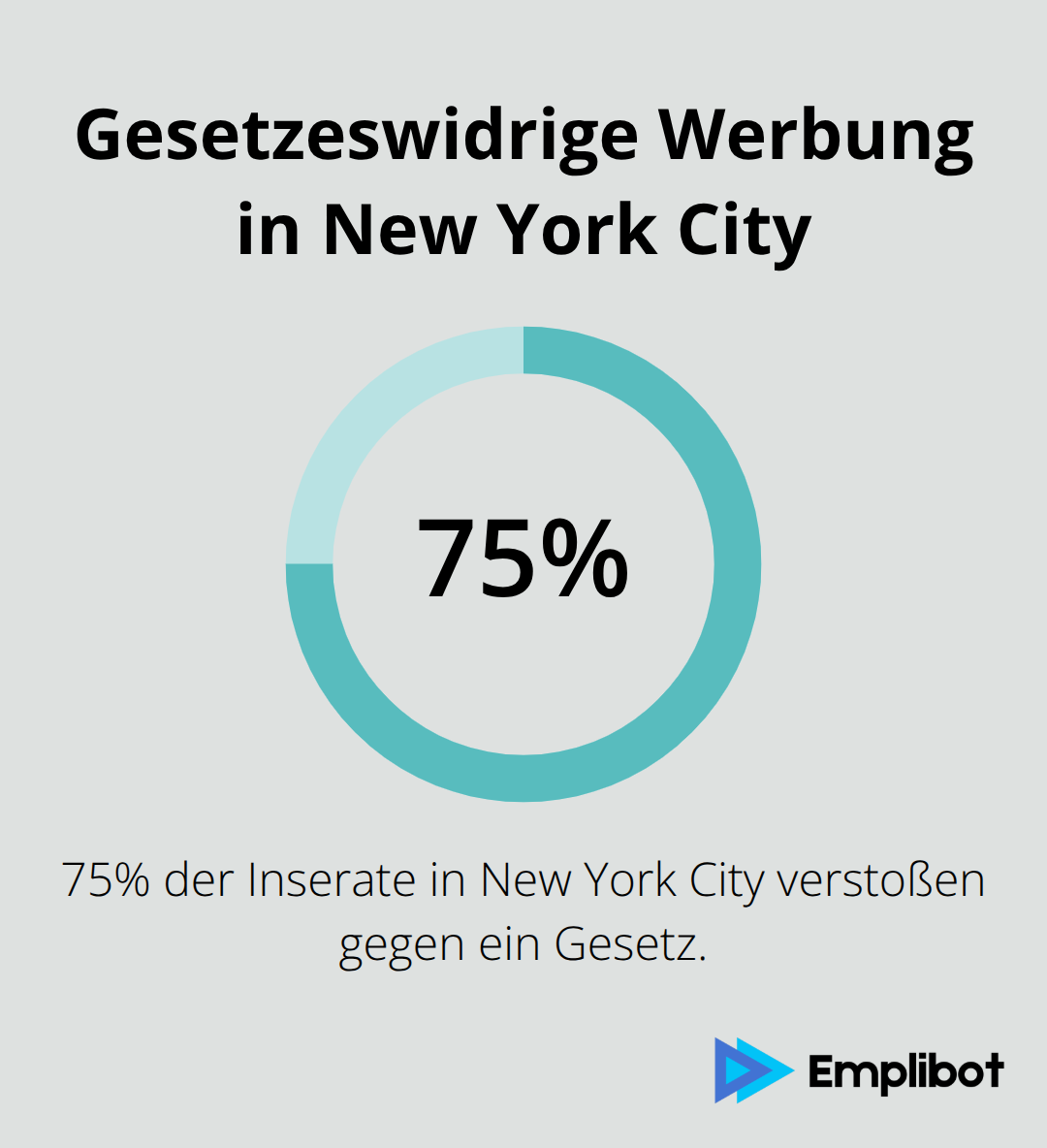 Gesetzeswidrige Werbung in New York City

75%

75% der Inserate in New York City verstoßen gegen ein Gesetz.

Emplibot