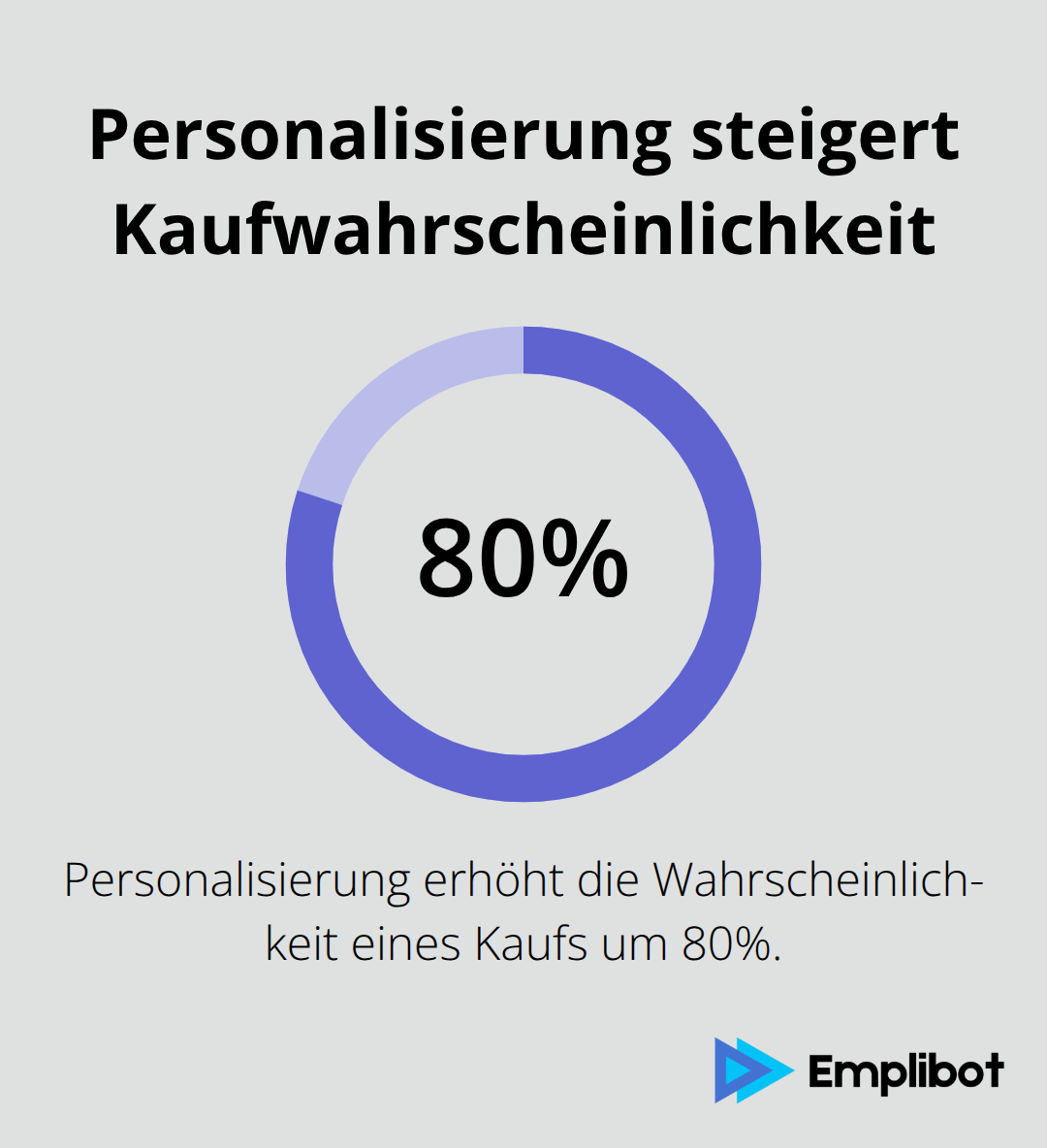 Personalisierung steigert Kaufwahrscheinlichkeit

80%

Personalisierung erhöht die Wahrscheinlichkeit eines Kaufs um 80%.

Emplibot