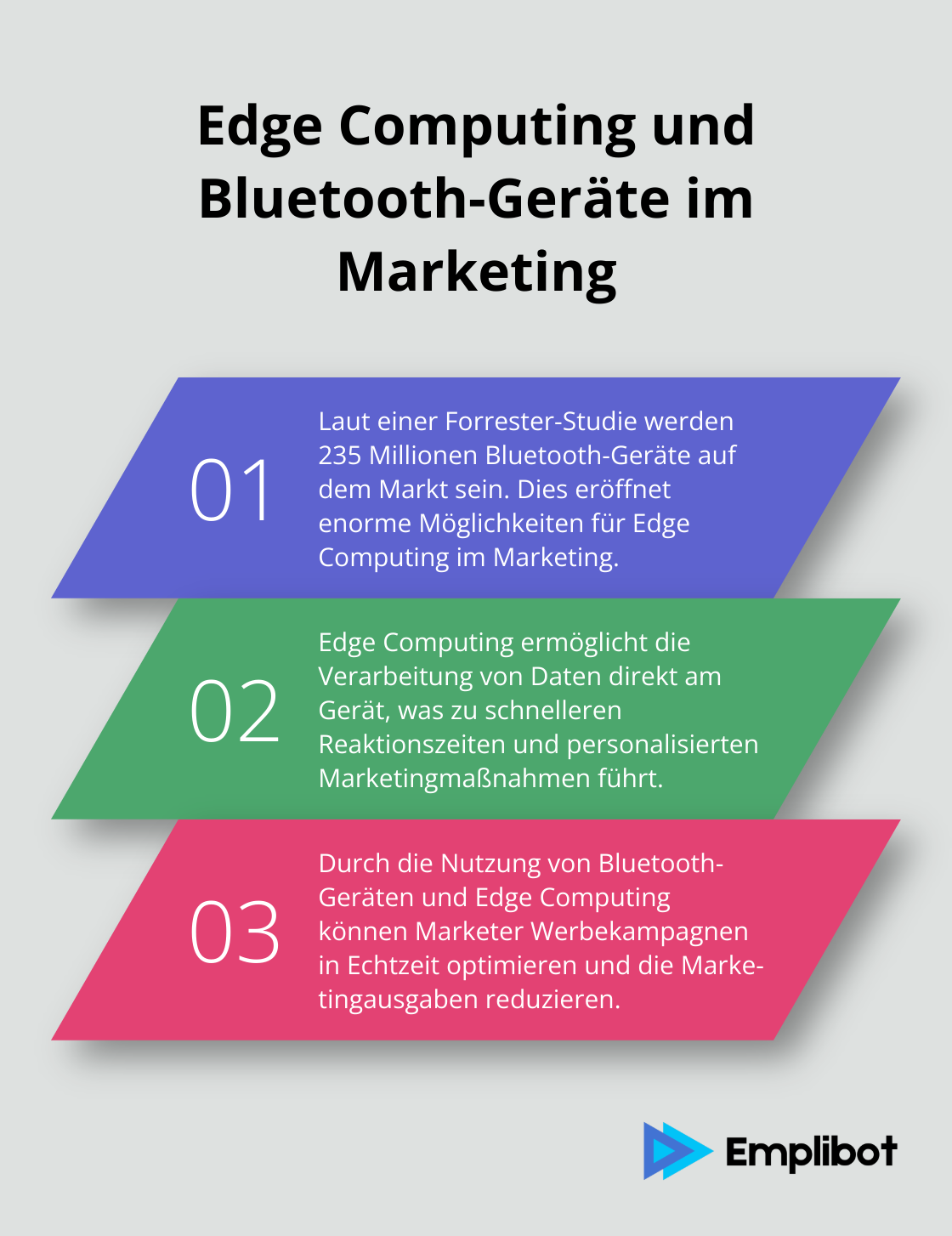 Edge Computing und Bluetooth-Geräte im Marketing

01

Laut einer Forrester-Studie werden 235 Millionen Bluetooth-Geräte auf dem Markt sein. Dies eröffnet enorme Möglichkeiten für Edge Computing im Marketing.

02

Edge Computing ermöglicht die Verarbeitung von Daten direkt am Gerät, was zu schnelleren Reaktionszeiten und personalisierten Marketingmaßnahmen führt.

03

Durch die Nutzung von Bluetooth-Geräten und Edge Computing können Marketer Werbekampagnen in Echtzeit optimieren und die Marketingausgaben reduzieren.

Emplibot