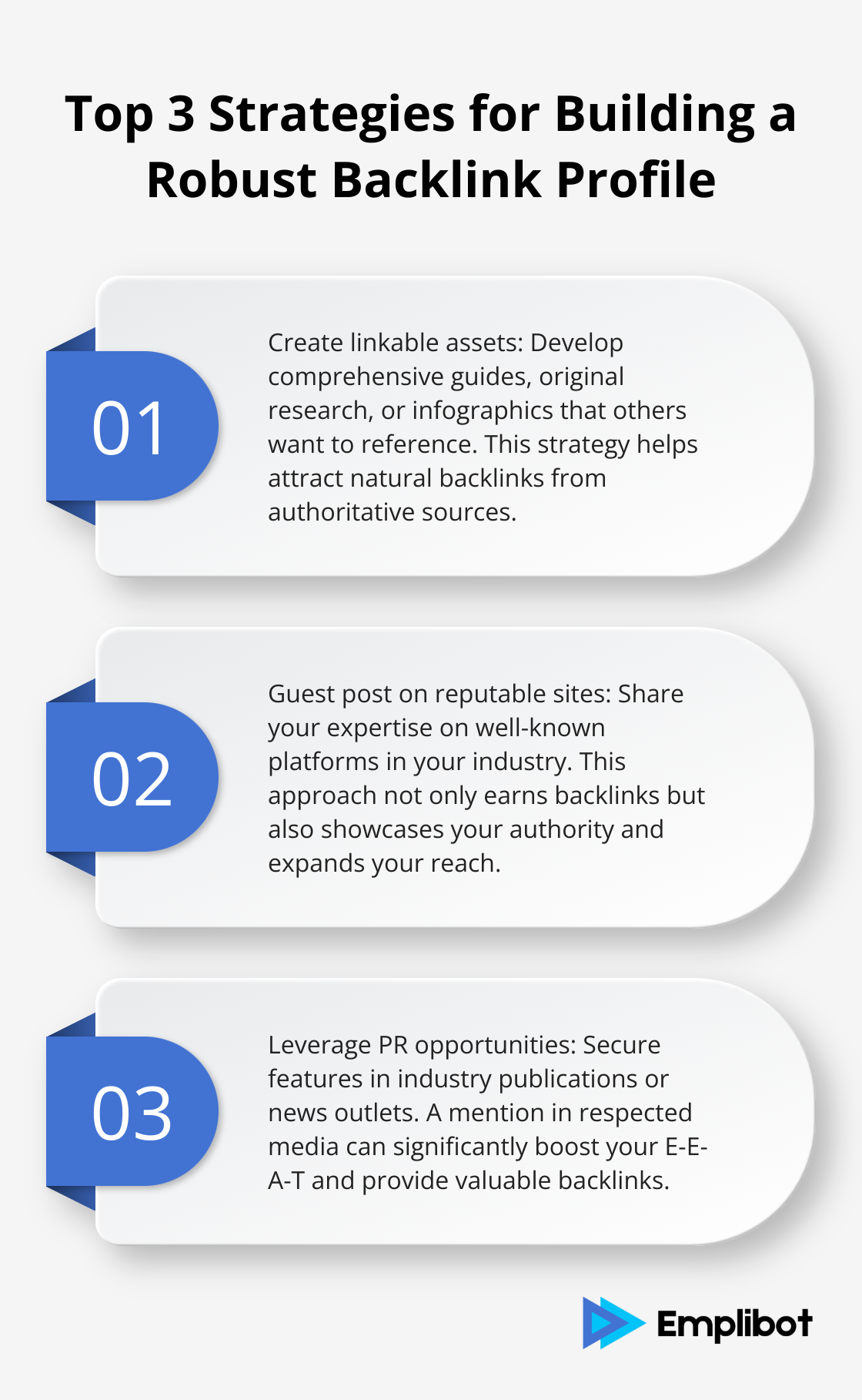 Top 3 Strategies for Building a Robust Backlink Profile

01

Create linkable assets: Develop comprehensive guides, original research, or infographics that others want to reference. This strategy helps attract natural backlinks from authoritative sources.

02

Guest post on reputable sites: Share your expertise on well-known platforms in your industry. This approach not only earns backlinks but also showcases your authority and expands your reach.

03

Leverage PR opportunities: Secure features in industry publications or news outlets. A mention in respected media can significantly boost your E-E-A-T and provide valuable backlinks.

Emplibot