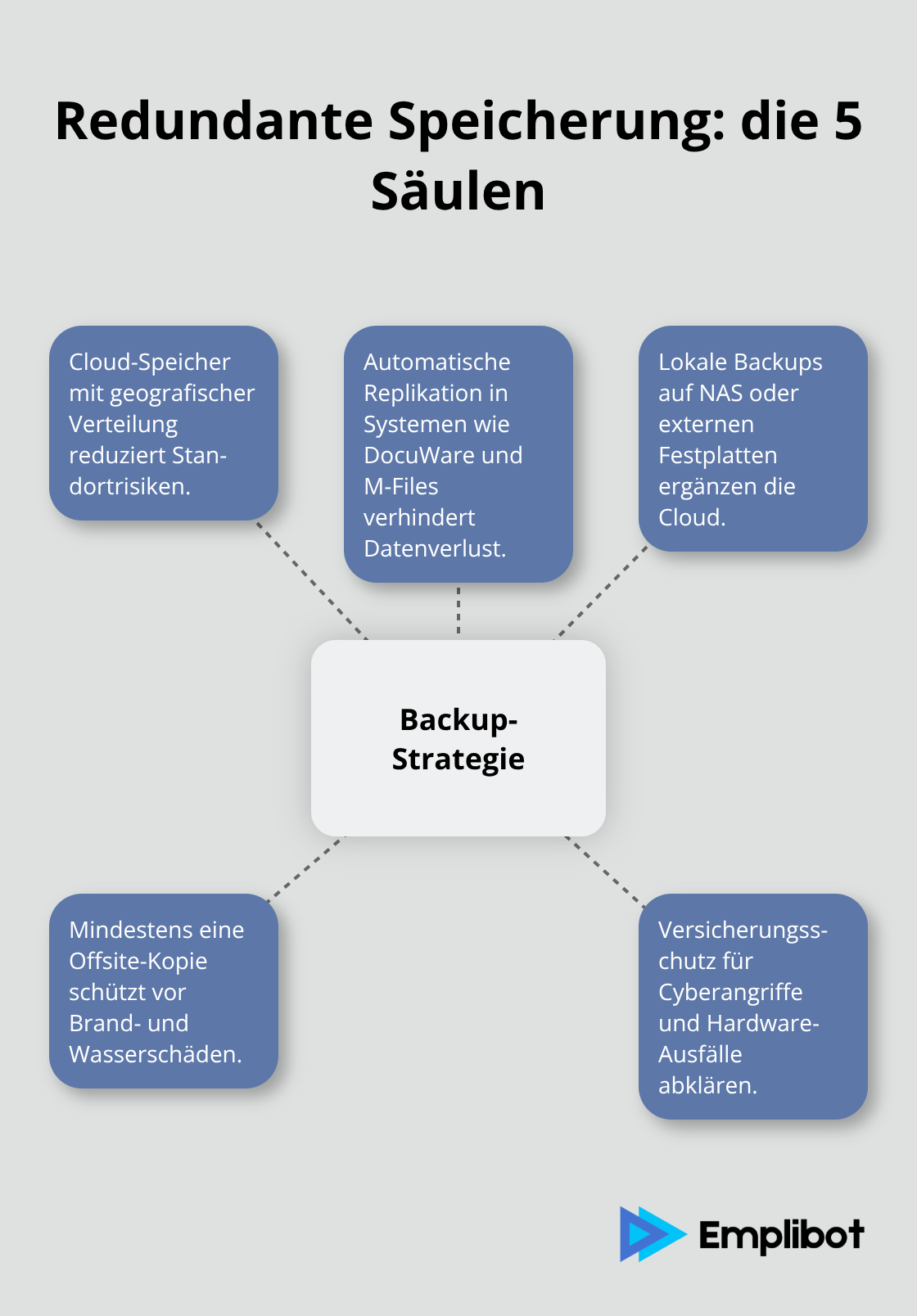 Redundante Speicherung: die 5 Säulen

Cloud-Speicher mit geografischer Verteilung reduziert Standortrisiken.

Automatische Replikation in Systemen wie DocuWare und M-Files verhindert Datenverlust.

Lokale Backups auf NAS oder externen Festplatten ergänzen die Cloud.

Backup-Strategie

Mindestens eine Offsite-Kopie schützt vor Brand- und Wasserschäden.

Versicherungsschutz für Cyberangriffe und Hardware-Ausfälle abklären.

Emplibot