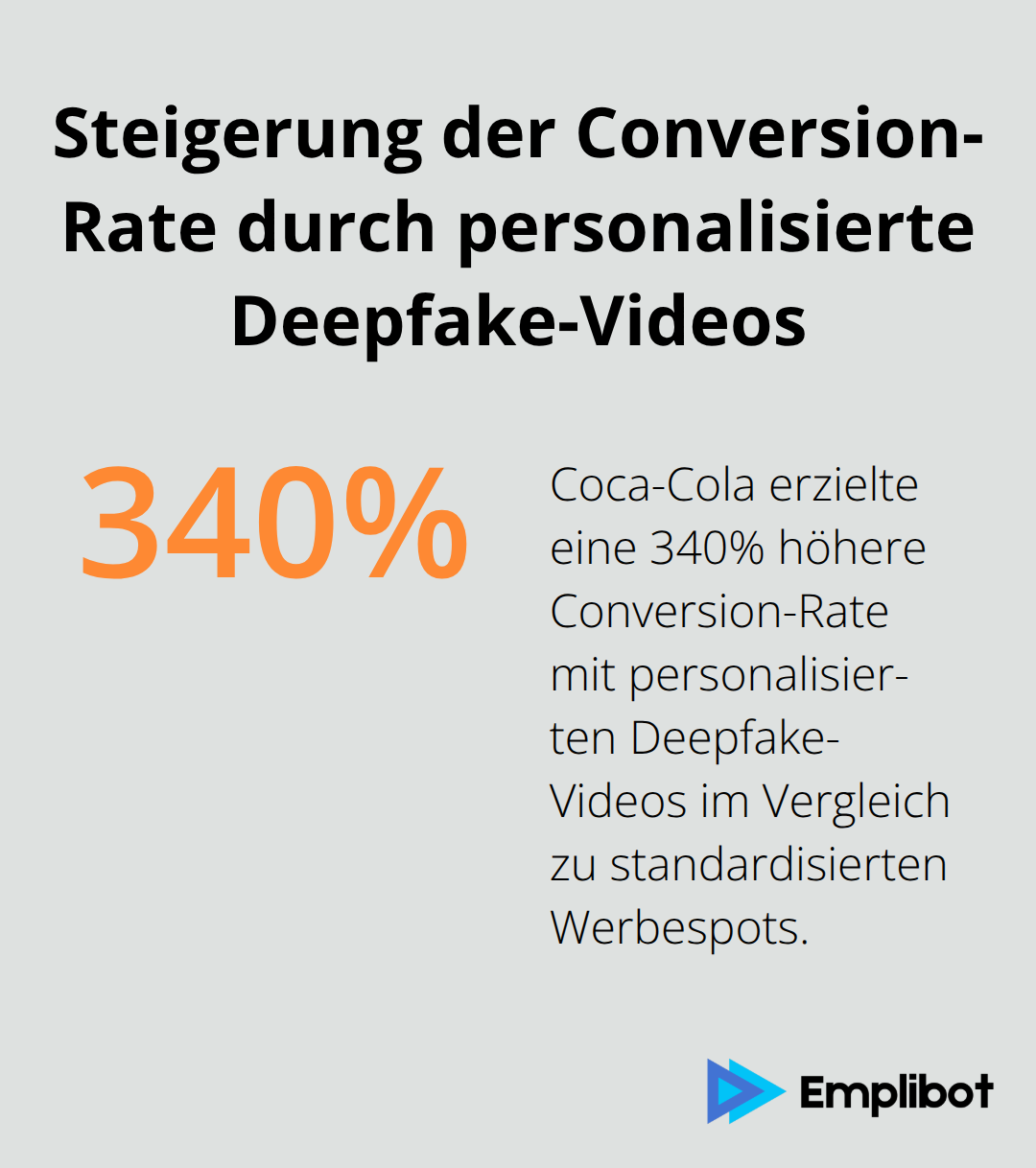 Steigerung der Conversion-Rate durch personalisierte Deepfake-Videos

340%

Coca-Cola erzielte eine 340% höhere Conversion-Rate mit personalisierten Deepfake-Videos im Vergleich zu standardisierten Werbespots.

Emplibot