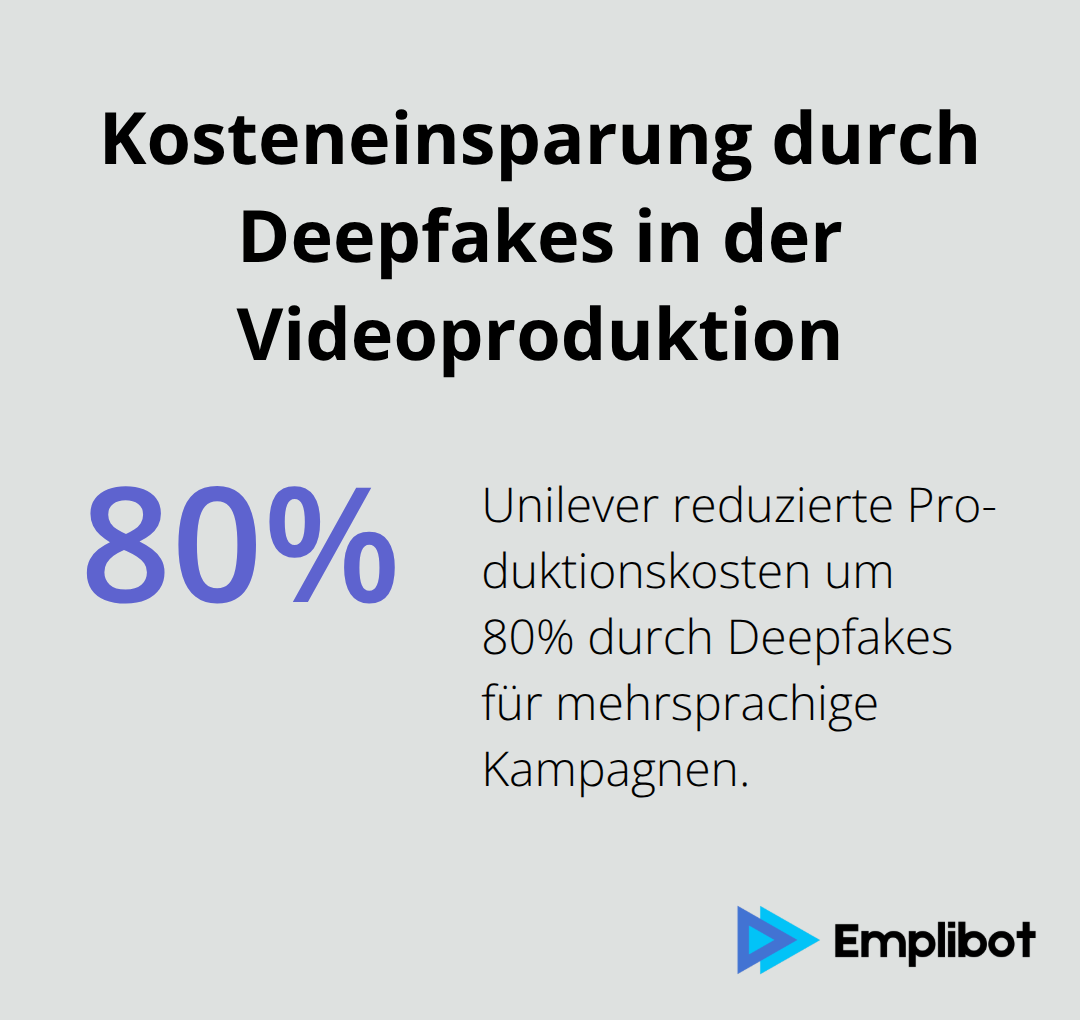 Kosteneinsparung durch Deepfakes in der Videoproduktion

80%

Unilever reduzierte Produktionskosten um 80% durch Deepfakes für mehrsprachige Kampagnen.

Emplibot