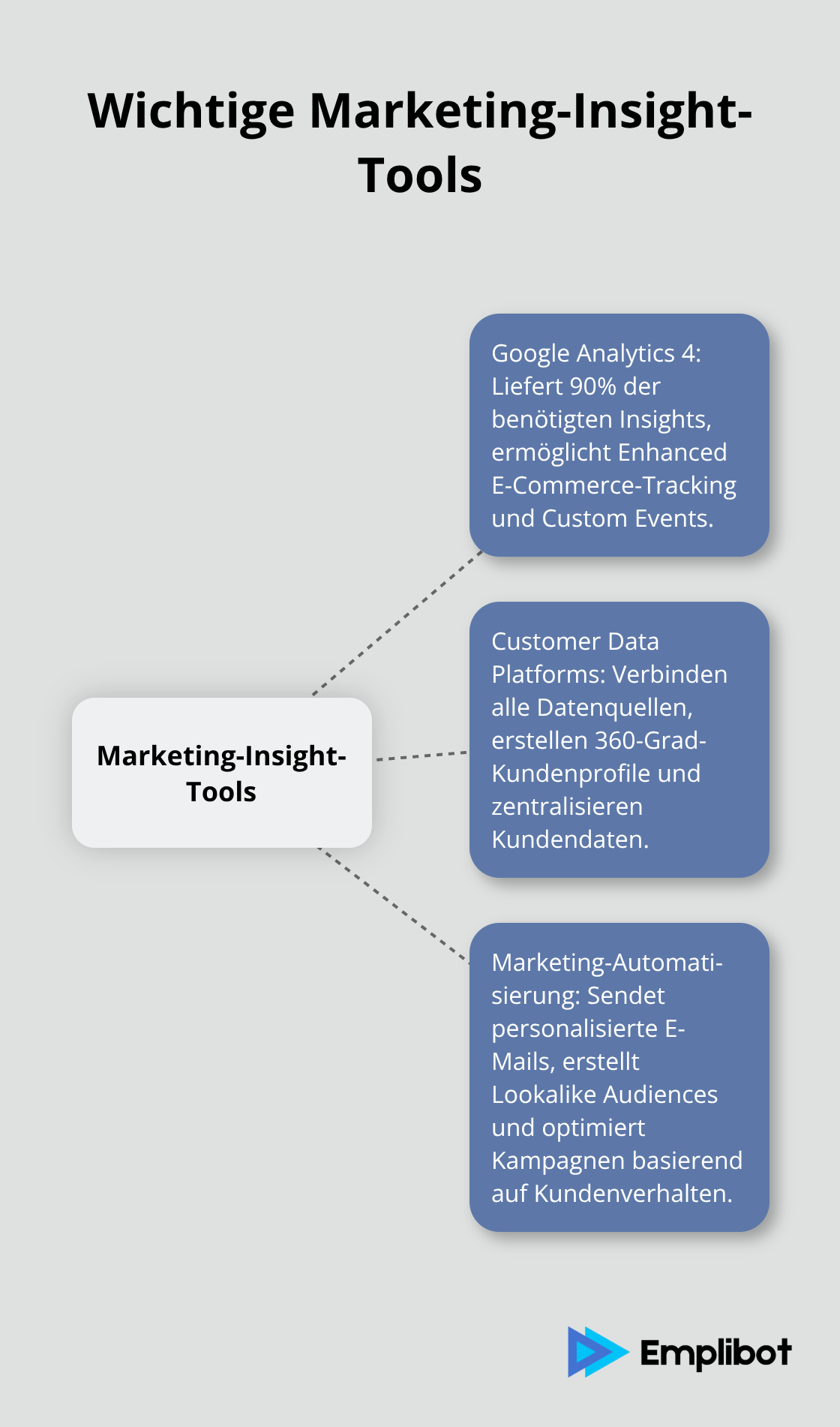 Wichtige Marketing-Insight-Tools

Marketing-Insight-Tools

Google Analytics 4: Liefert 90% der benötigten Insights, ermöglicht Enhanced E-Commerce-Tracking und Custom Events.

Customer Data Platforms: Verbinden alle Datenquellen, erstellen 360-Grad-Kundenprofile und zentralisieren Kundendaten.

Marketing-Automatisierung: Sendet personalisierte E-Mails, erstellt Lookalike Audiences und optimiert Kampagnen basierend auf Kundenverhalten.

Emplibot