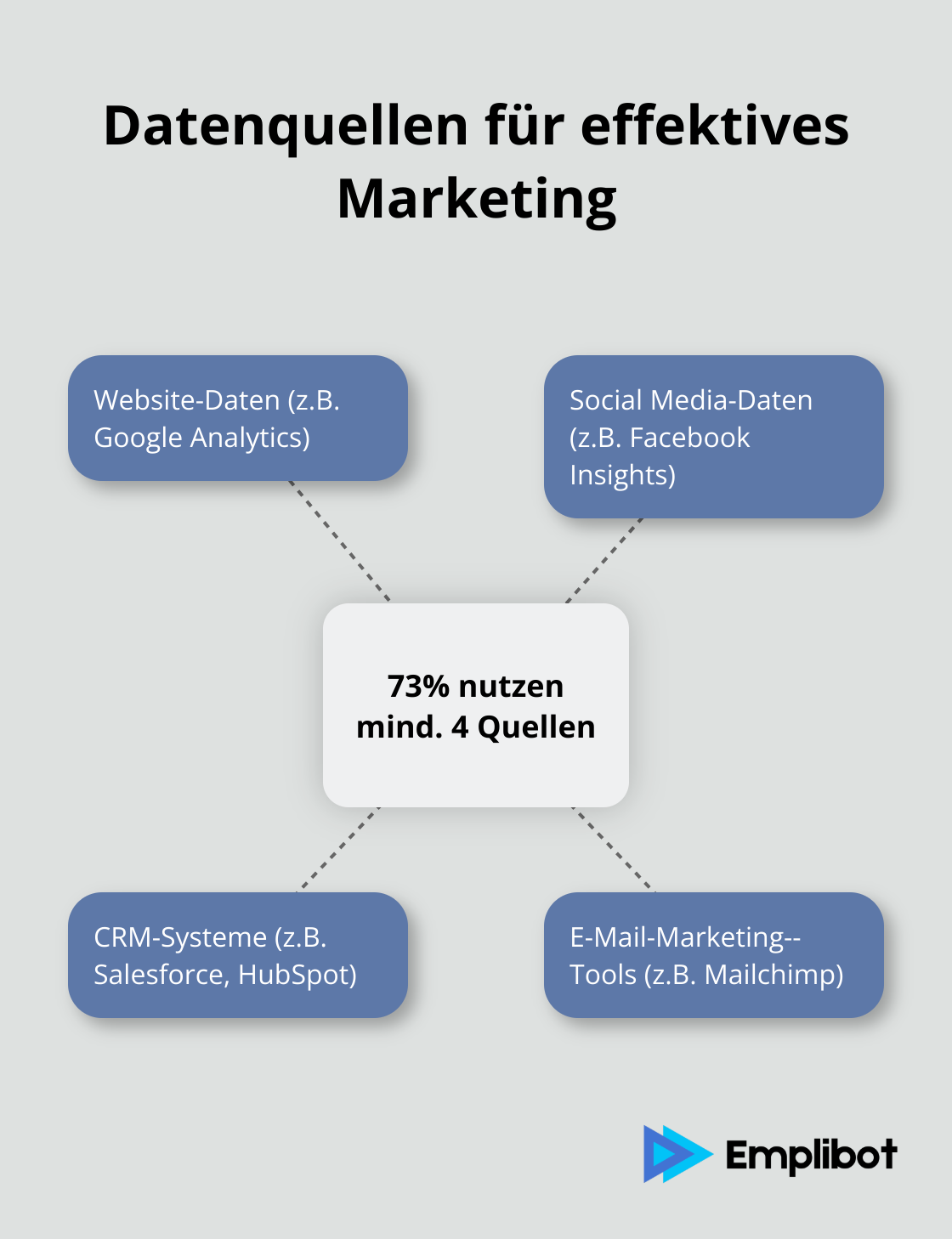 Datenquellen für effektives Marketing

Website-Daten (z.B. Google Analytics)

Social Media-Daten (z.B. Facebook Insights)

73% nutzen mind. 4 Quellen

CRM-Systeme (z.B. Salesforce, HubSpot)

E-Mail-Marketing--Tools (z.B. Mailchimp)

Emplibot