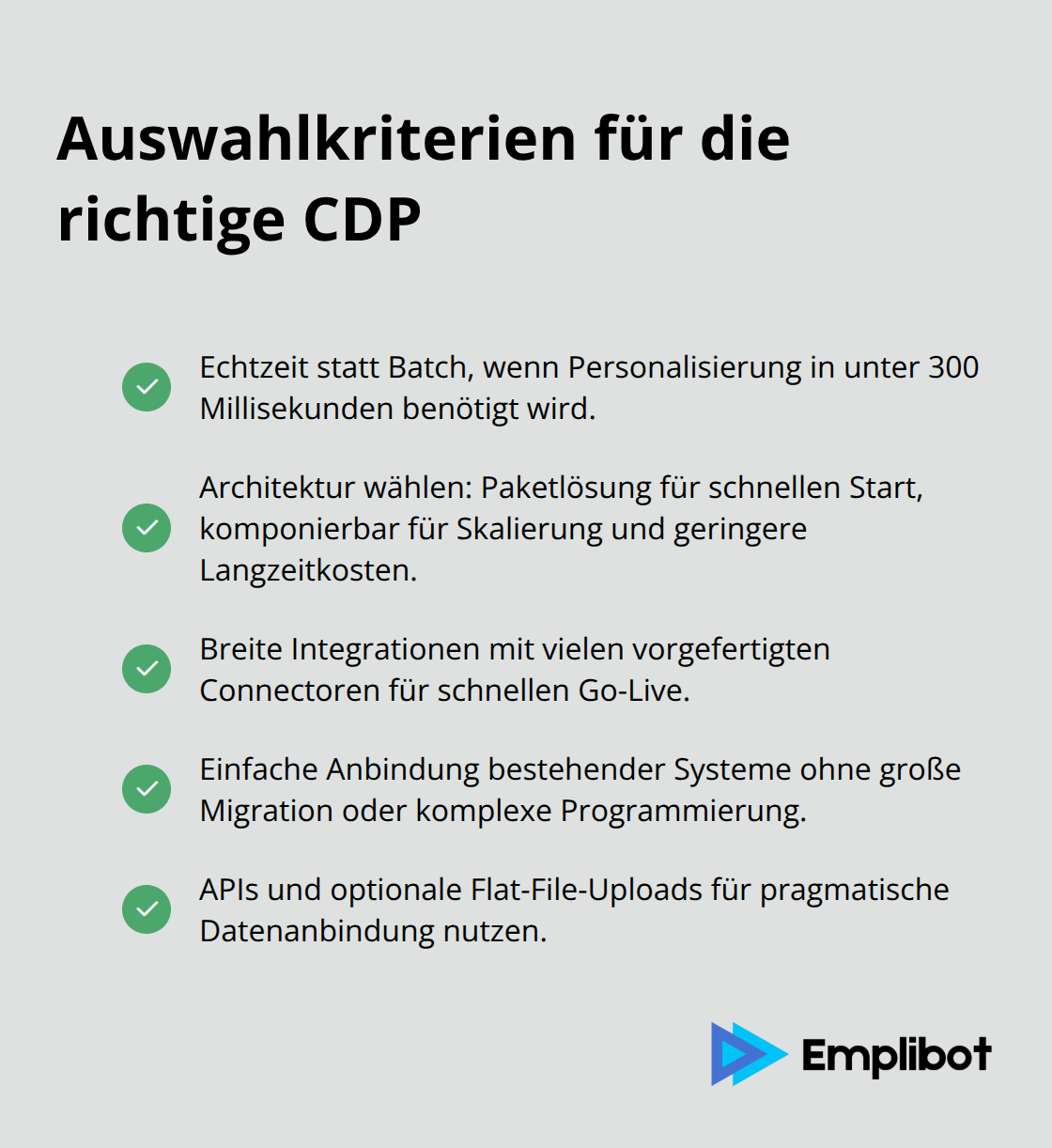 Auswahlkriterien für die richtige CDP

Echtzeit statt Batch, wenn Personalisierung in unter 300 Millisekunden benötigt wird.

Architektur wählen: Paketlösung für schnellen Start, komponierbar für Skalierung und geringere Langzeitkosten.

Breite Integrationen mit vielen vorgefertigten Connectoren für schnellen Go-Live.

Einfache Anbindung bestehender Systeme ohne große Migration oder komplexe Programmierung.

APIs und optionale Flat-File-Uploads für pragmatische Datenanbindung nutzen.

Emplibot