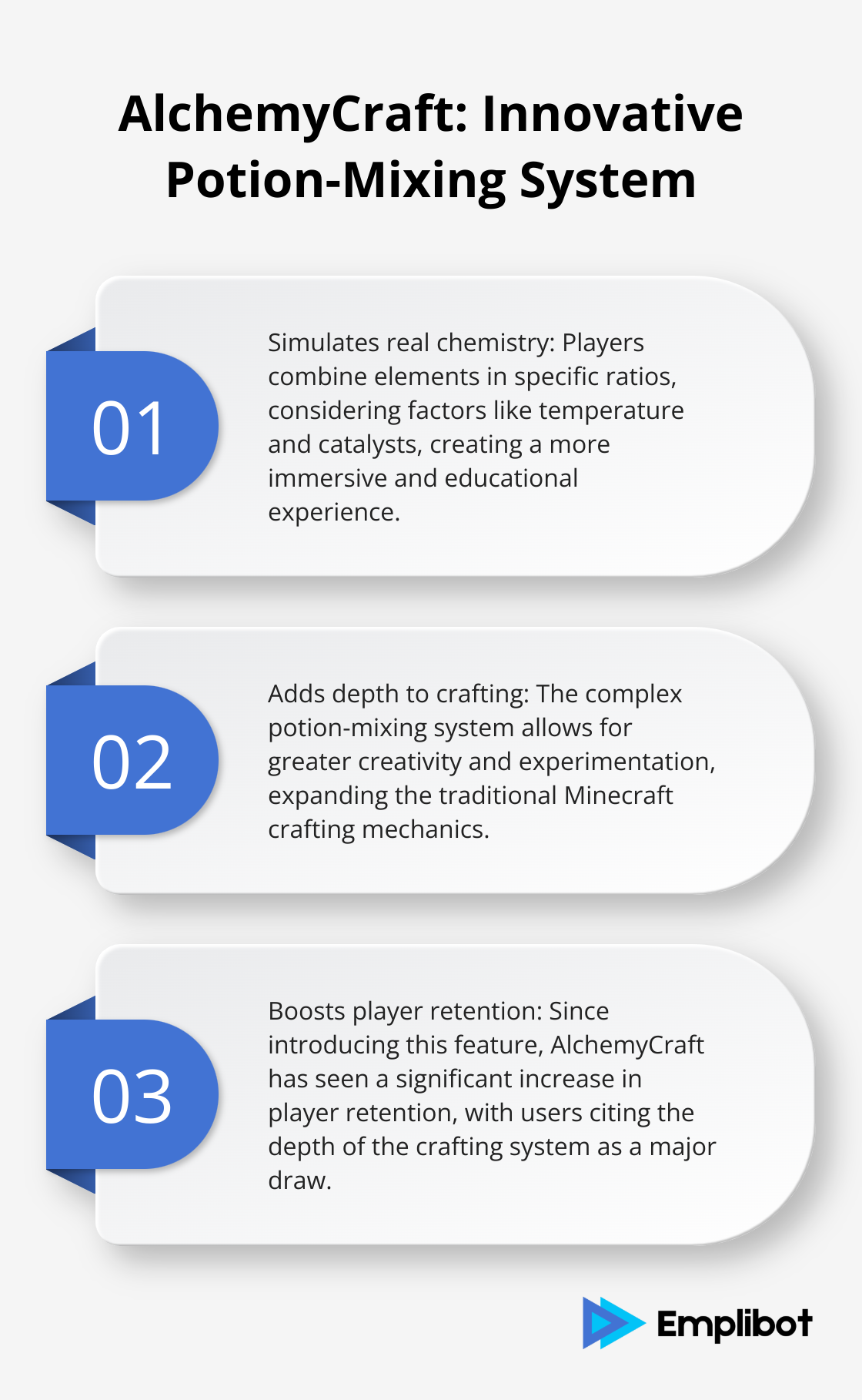 AlchemyCraft: Innovative Potion-Mixing System

01

Simulates real chemistry: Players combine elements in specific ratios, considering factors like temperature and catalysts, creating a more immersive and educational experience.

02

Adds depth to crafting: The complex potion-mixing system allows for greater creativity and experimentation, expanding the traditional Minecraft crafting mechanics.

03

Boosts player retention: Since introducing this feature, AlchemyCraft has seen a significant increase in player retention, with users citing the depth of the crafting system as a major draw.

Emplibot