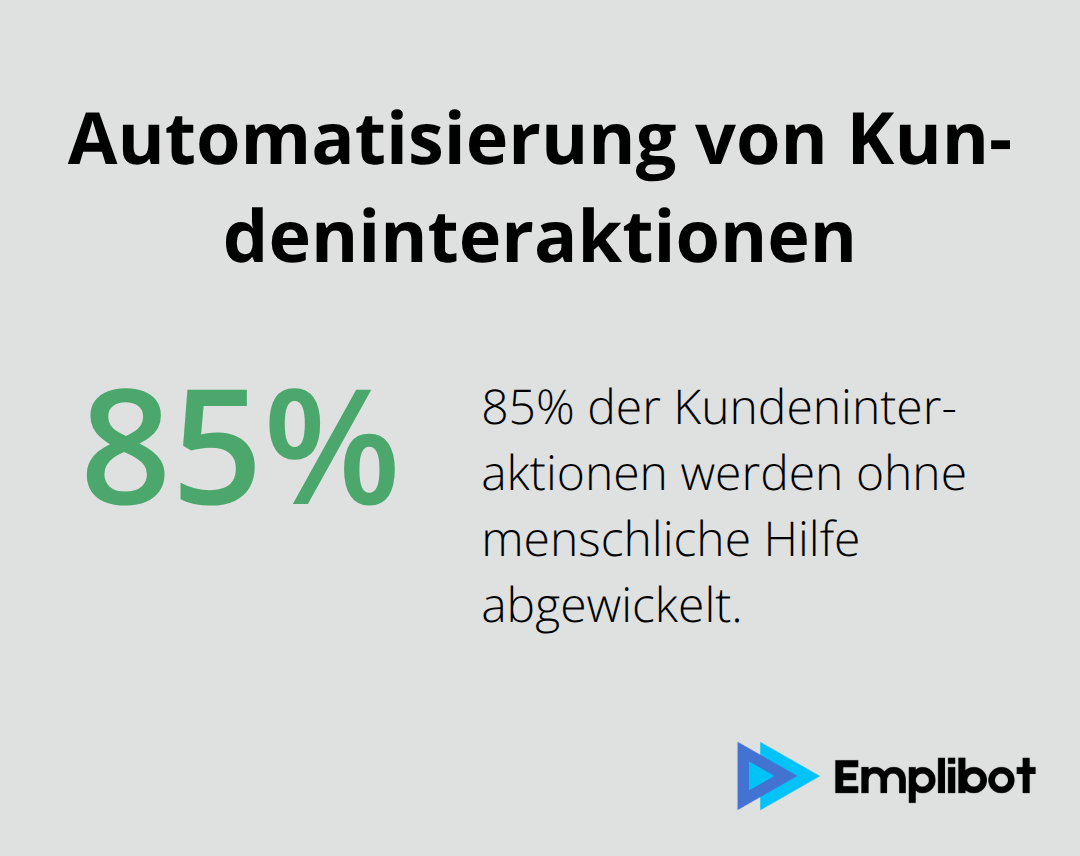 Automatisierung von Kundeninteraktionen

85%

85% der Kundeninteraktionen werden ohne menschliche Hilfe abgewickelt.

Emplibot