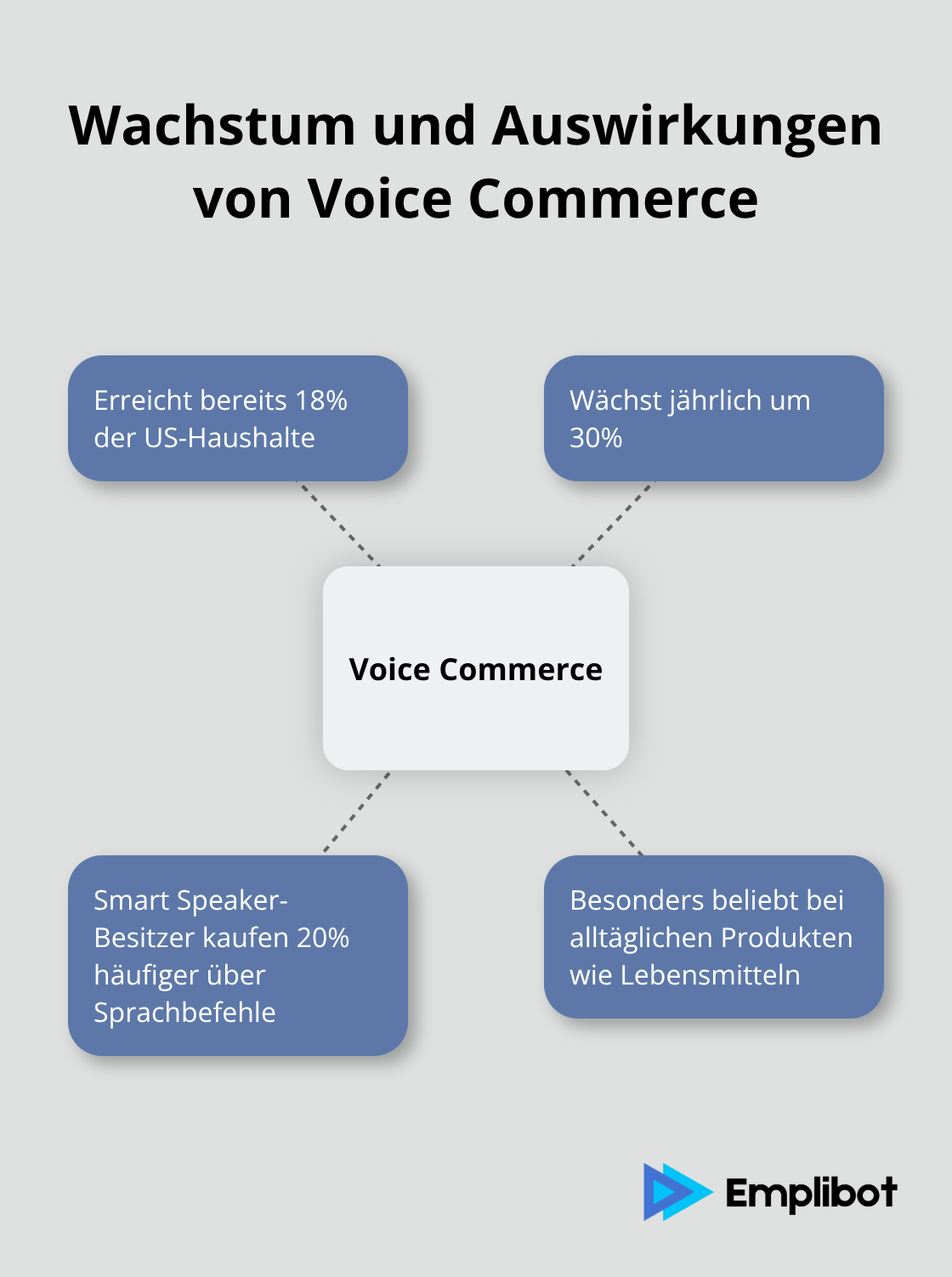 Wachstum und Auswirkungen von Voice Commerce

Erreicht bereits 18% der US-Haushalte

Wächst jährlich um 30%

Voice Commerce

Smart Speaker-Besitzer kaufen 20% häufiger über Sprachbefehle

Besonders beliebt bei alltäglichen Produkten wie Lebensmitteln

Emplibot