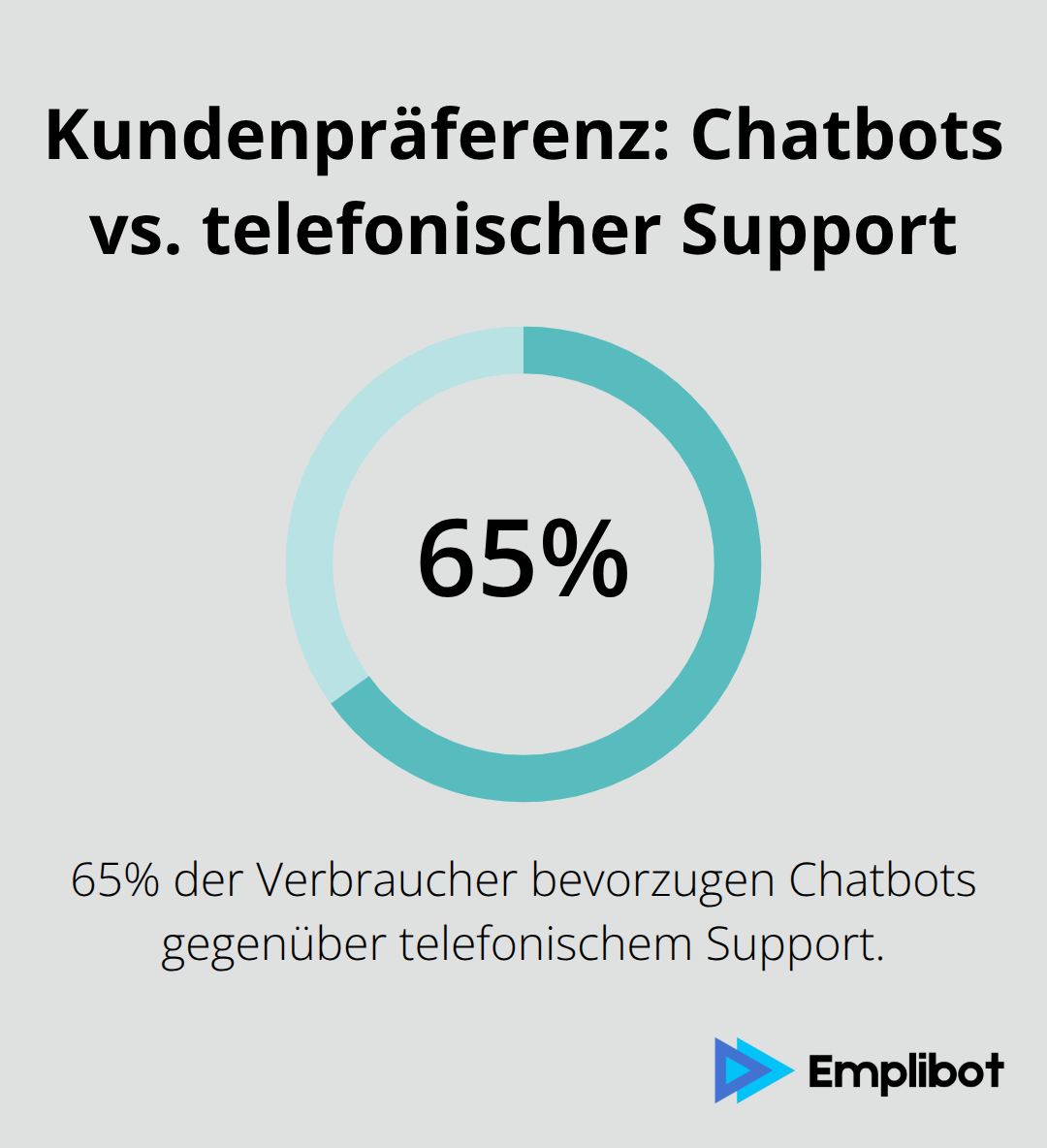 Kundenpräferenz: Chatbots vs. telefonischer Support

65%

65% der Verbraucher bevorzugen Chatbots gegenüber telefonischem Support.

Emplibot