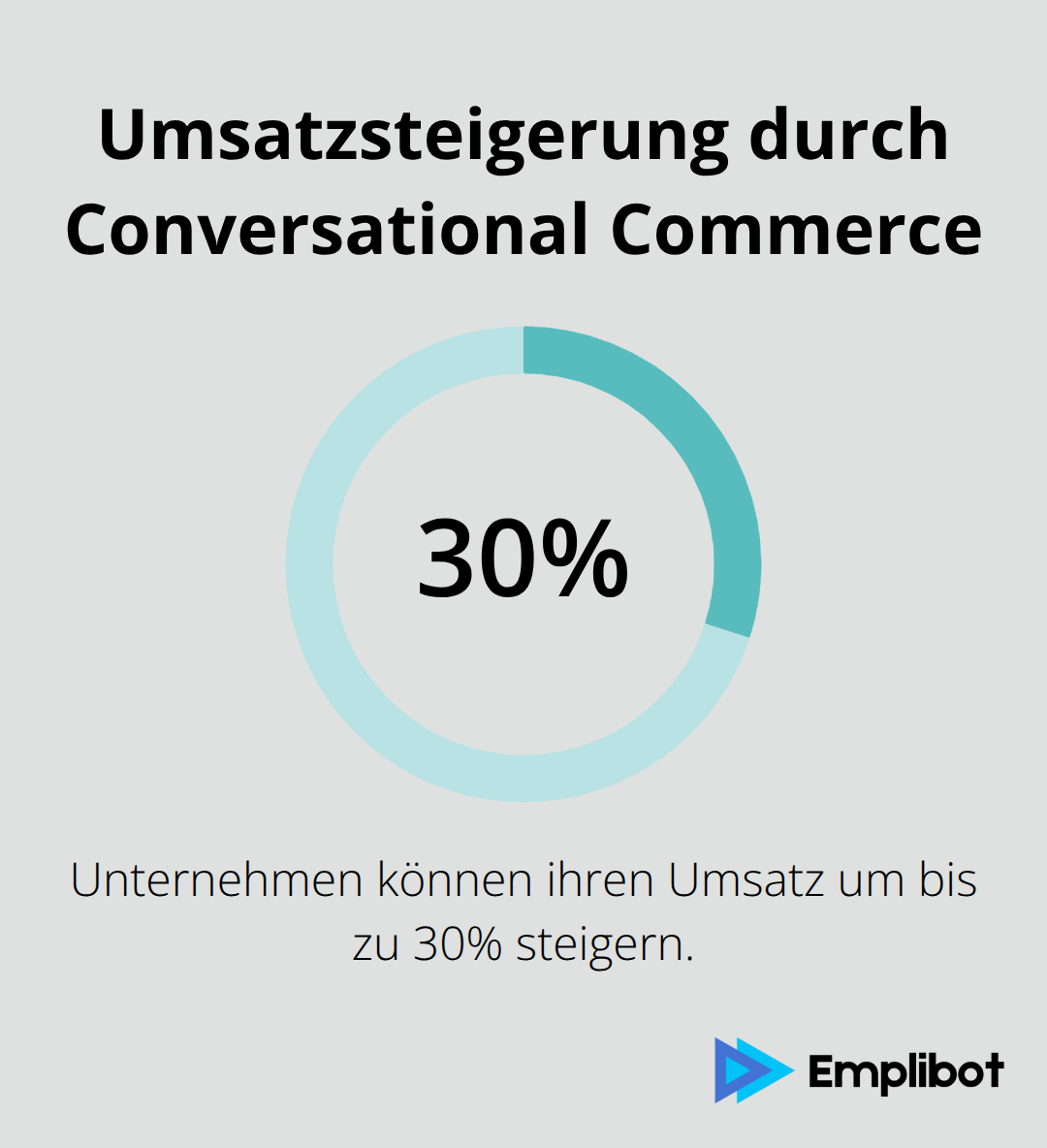 Umsatzsteigerung durch Conversational Commerce

30%

Unternehmen können ihren Umsatz um bis zu 30% steigern.

Emplibot