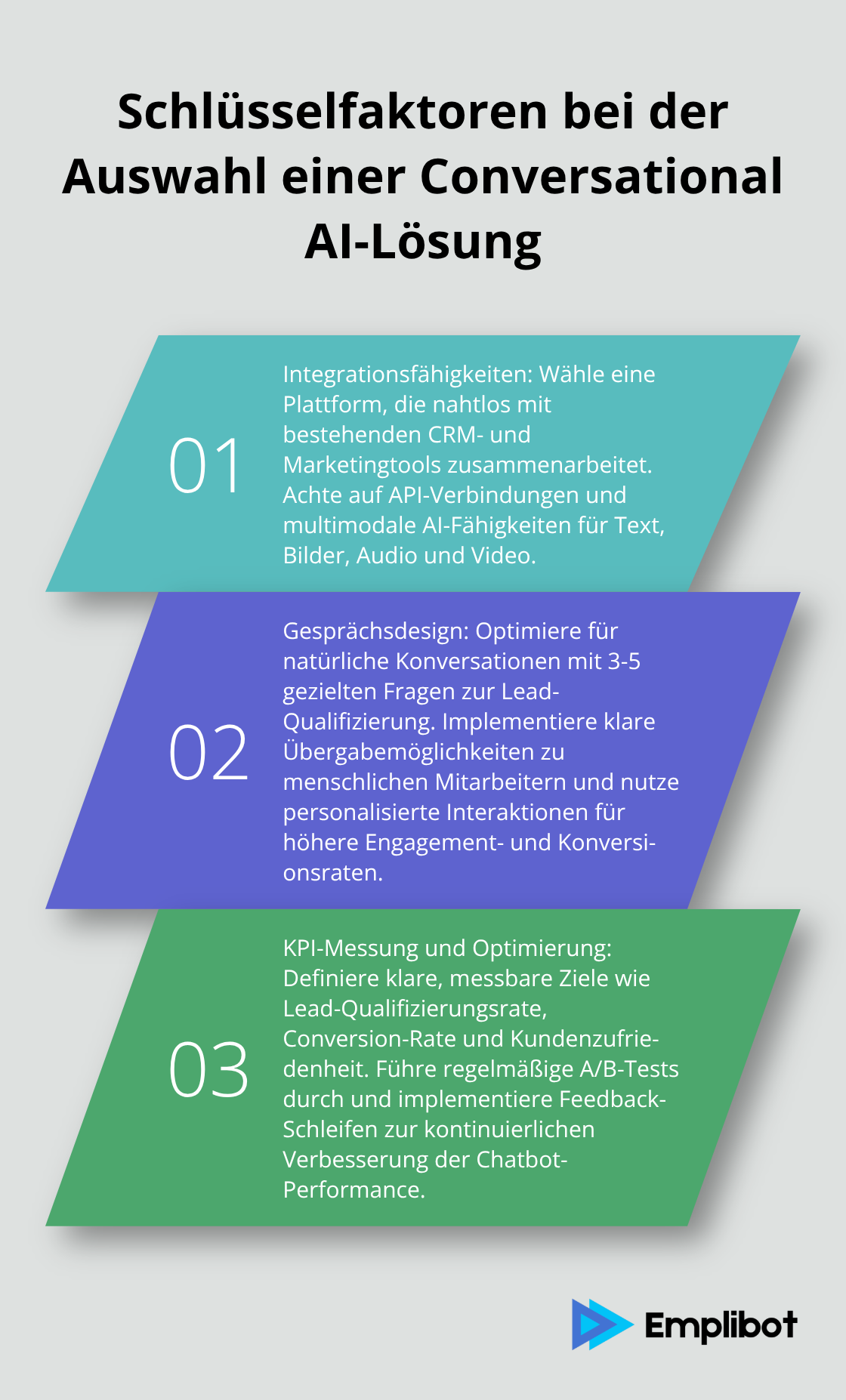 Schlüsselfaktoren bei der Auswahl einer Conversational AI-Lösung

01

Integrationsfähigkeiten: Wähle eine Plattform, die nahtlos mit bestehenden CRM- und Marketingtools zusammenarbeitet. Achte auf API-Verbindungen und multimodale AI-Fähigkeiten für Text, Bilder, Audio und Video.

02

Gesprächsdesign: Optimiere für natürliche Konversationen mit 3-5 gezielten Fragen zur Lead-Qualifizierung. Implementiere klare Übergabemöglichkeiten zu menschlichen Mitarbeitern und nutze personalisierte Interaktionen für höhere Engagement- und Konversionsraten.

03

KPI-Messung und Optimierung: Definiere klare, messbare Ziele wie Lead-Qualifizierungsrate, Conversion-Rate und Kundenzufriedenheit. Führe regelmäßige A/B-Tests durch und implementiere Feedback-Schleifen zur kontinuierlichen Verbesserung der Chatbot-Performance.

Emplibot