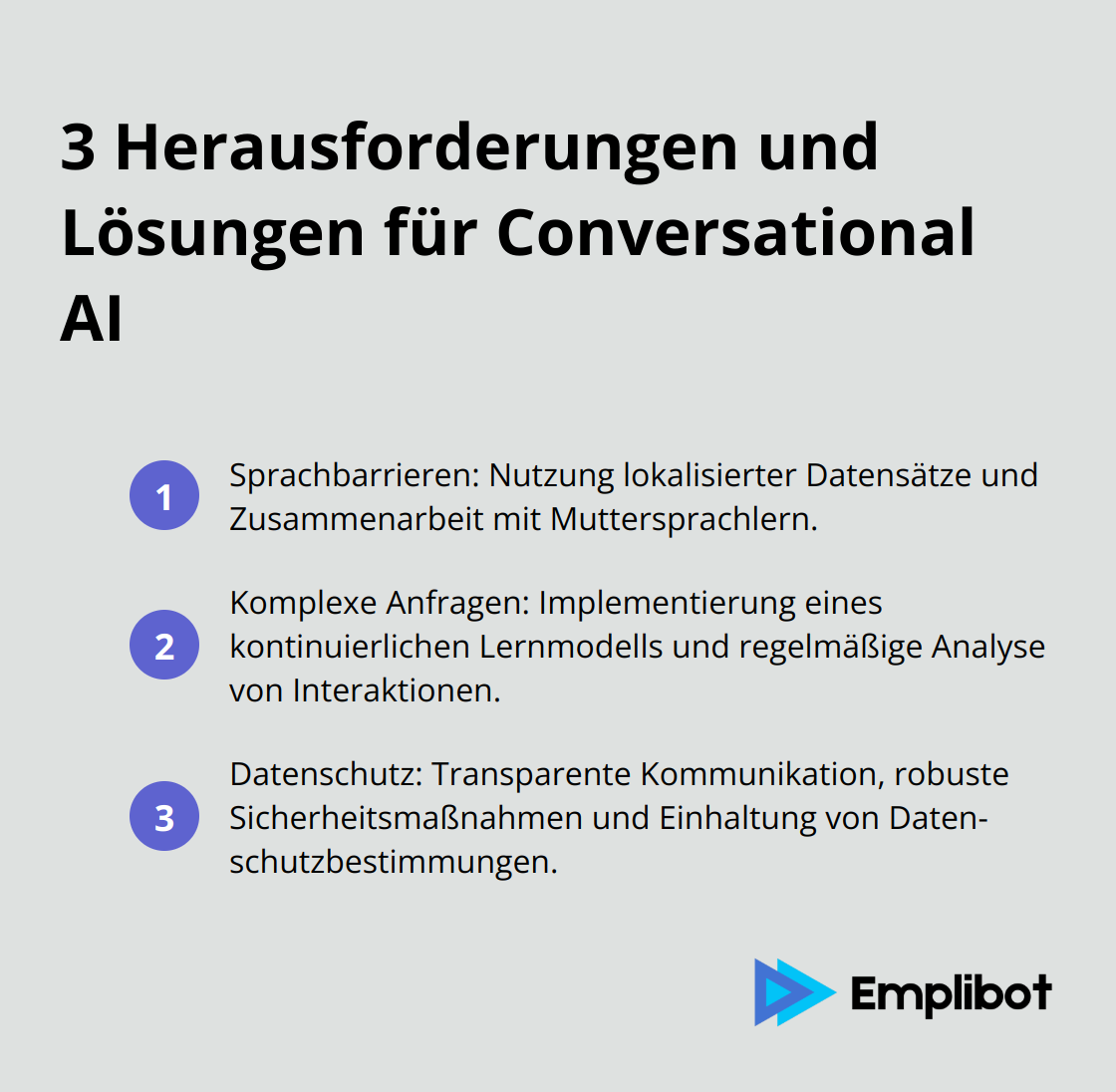 3 Herausforderungen und Lösungen für Conversational AI

1 Sprachbarrieren: Nutzung lokalisierter Datensätze und Zusammenarbeit mit Muttersprachlern.

2 Komplexe Anfragen: Implementierung eines kontinuierlichen Lernmodells und regelmäßige Analyse von Interaktionen.

3 Datenschutz: Transparente Kommunikation, robuste Sicherheitsmaßnahmen und Einhaltung von Datenschutzbestimmungen.

Emplibot