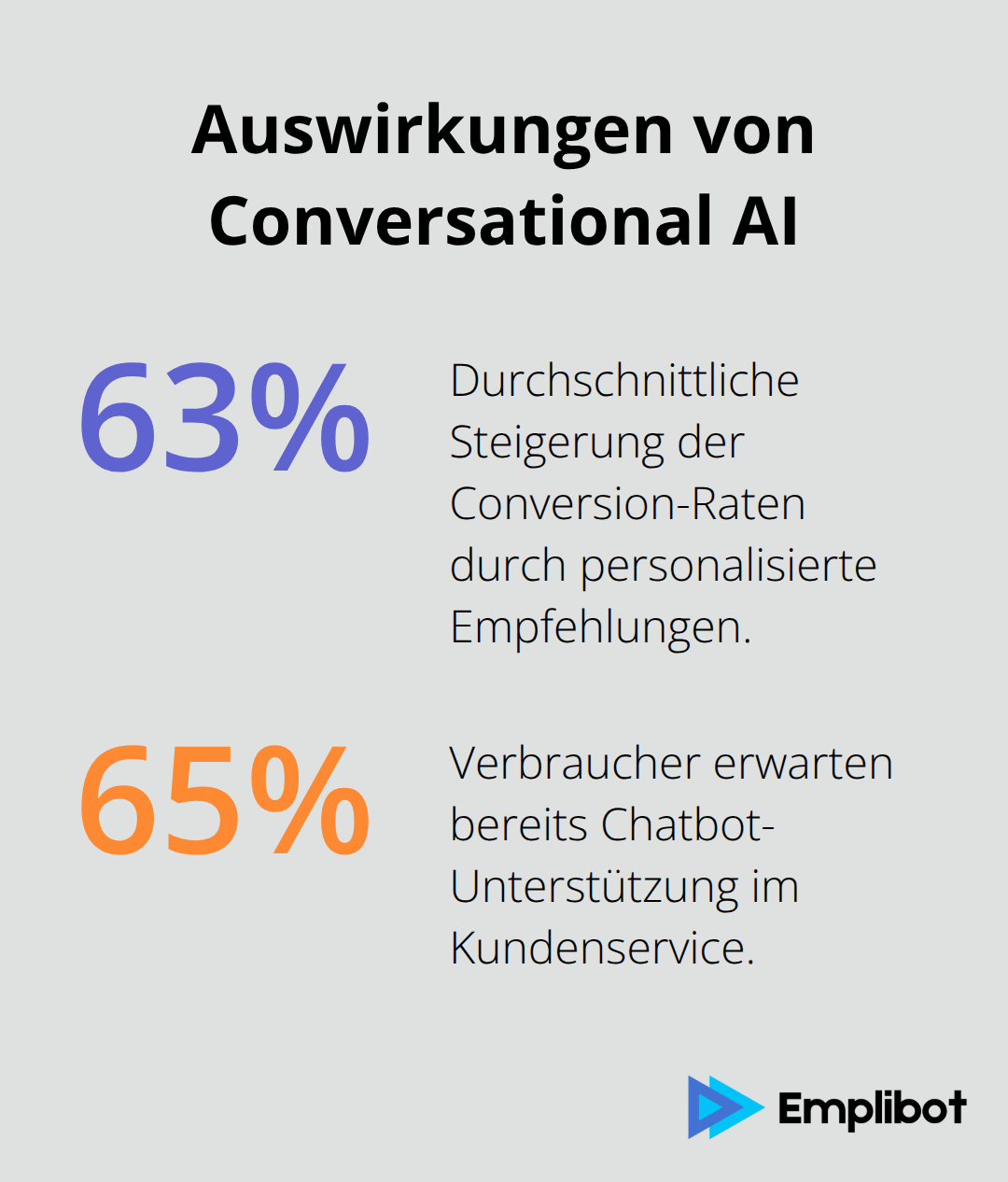 Auswirkungen von Conversational AI

63%

Durchschnittliche Steigerung der Conversion-Raten durch personalisierte Empfehlungen.

65%

Verbraucher erwarten bereits Chatbot-Unterstützung im Kundenservice.

Emplibot