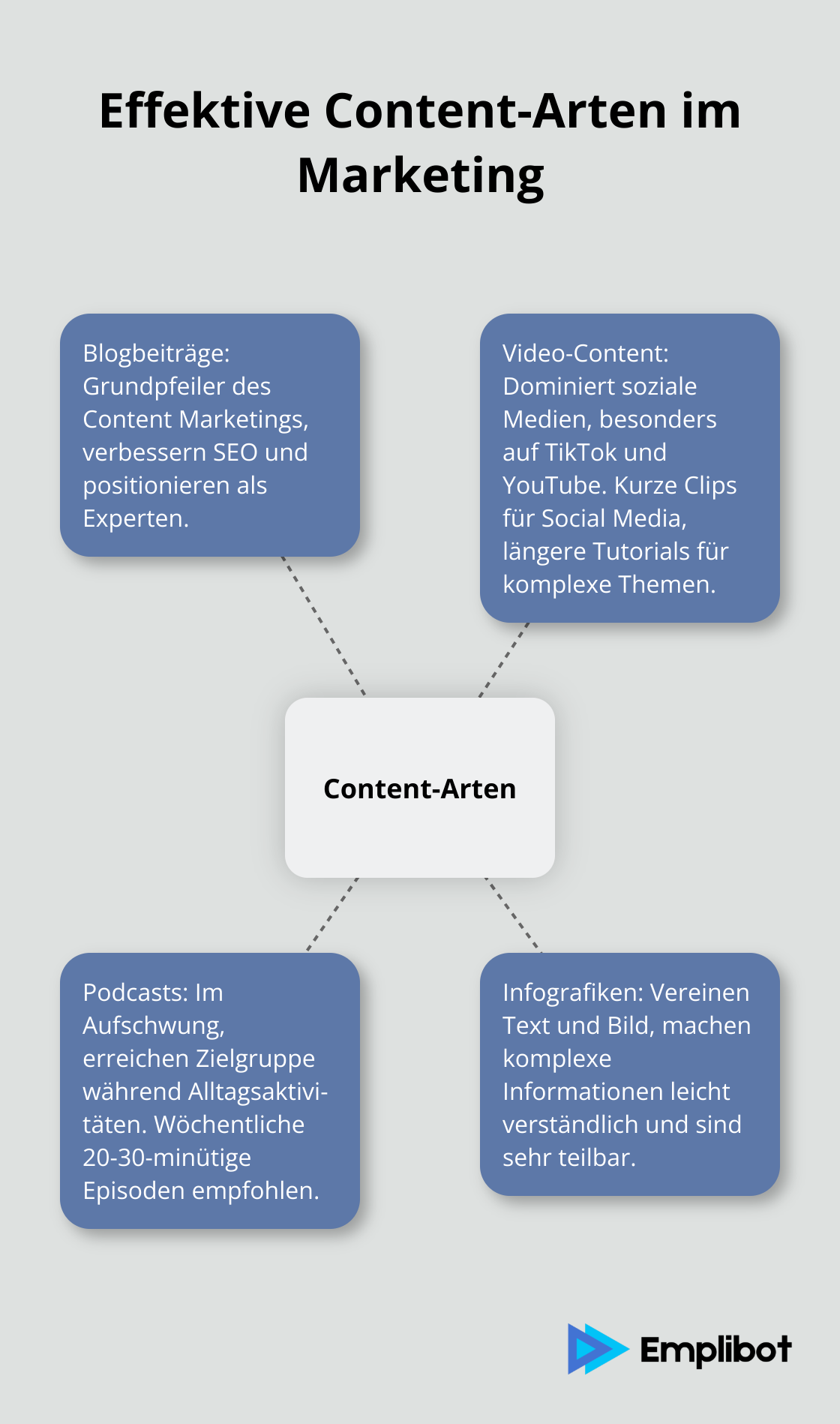 Effektive Content-Arten im Marketing

Blogbeiträge: Grundpfeiler des Content Marketings, verbessern SEO und positionieren als Experten.

Video-Content: Dominiert soziale Medien, besonders auf TikTok und YouTube. Kurze Clips für Social Media, längere Tutorials für komplexe Themen.

Content-Arten

Podcasts: Im Aufschwung, erreichen Zielgruppe während Alltagsaktivitäten. Wöchentliche 20-30-minütige Episoden empfohlen.

Infografiken: Vereinen Text und Bild, machen komplexe Informationen leicht verständlich und sind sehr teilbar.

Emplibot