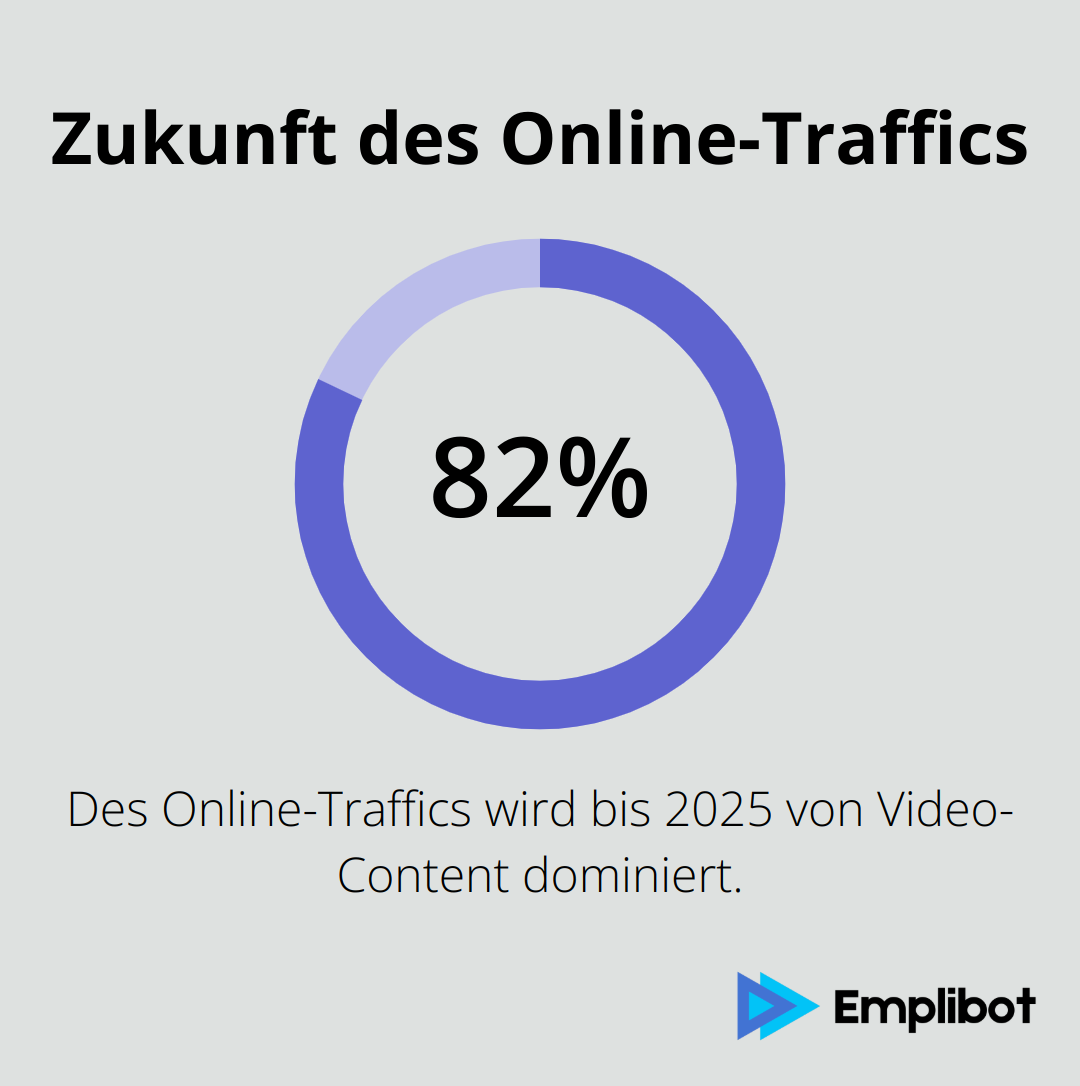 Zukunft des Online-Traffics

82%

Des Online-Traffics wird bis 2025 von Video-Content dominiert.

Emplibot