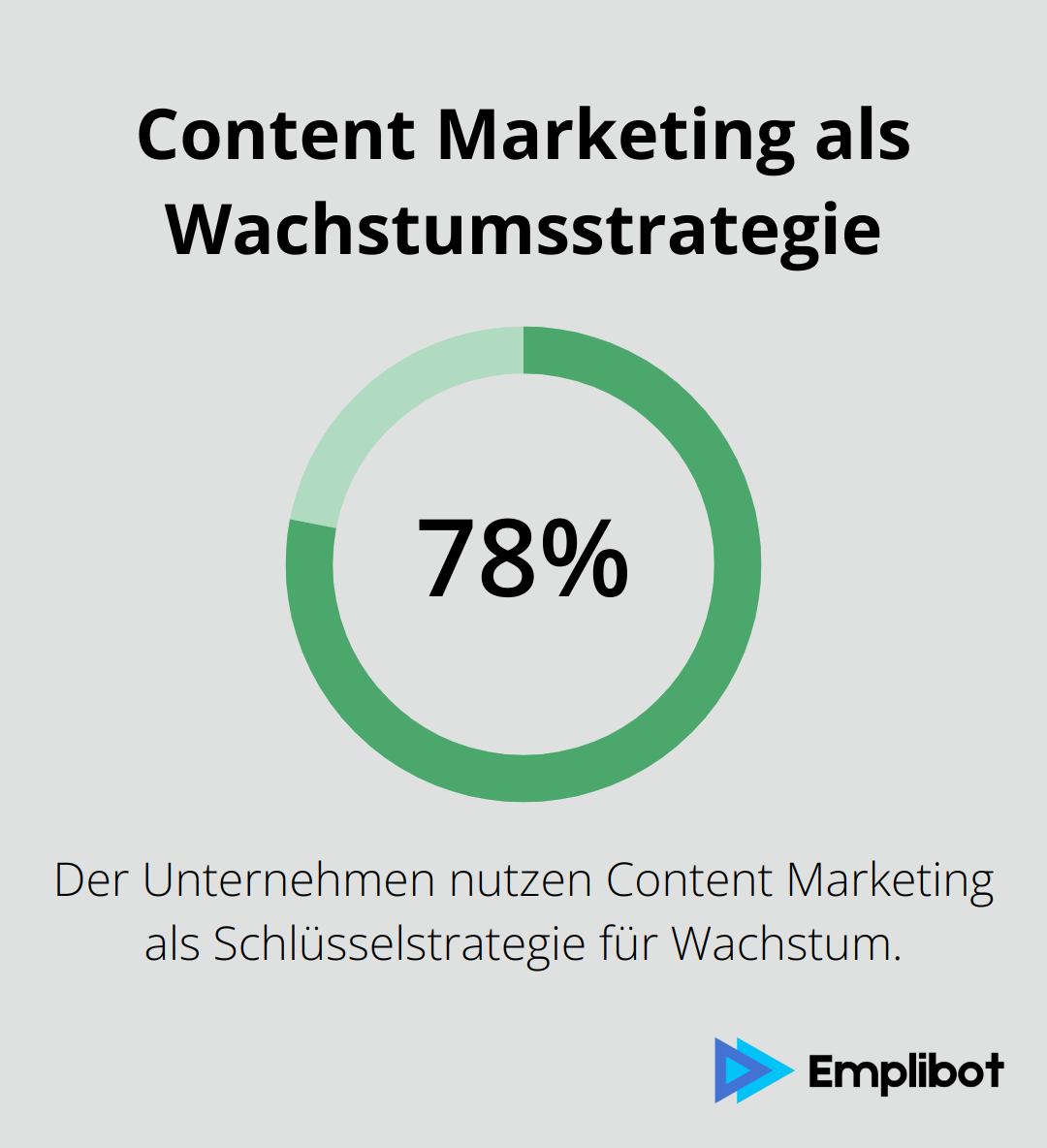 Content Marketing als Wachstumsstrategie

78%

Der Unternehmen nutzen Content Marketing als Schlüsselstrategie für Wachstum.

Emplibot