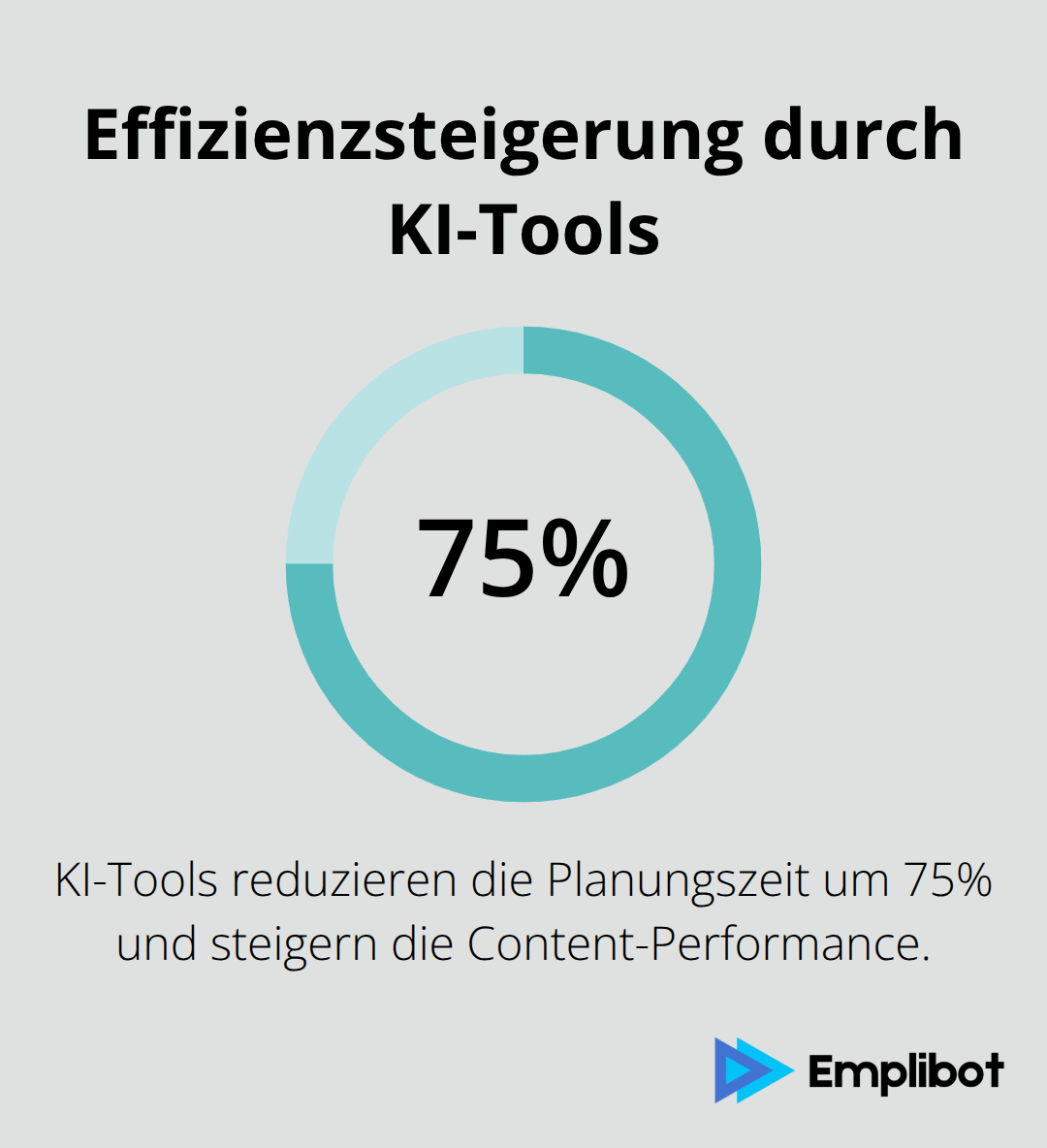 Effizienzsteigerung durch KI-Tools

75%

KI-Tools reduzieren die Planungszeit um 75% und steigern die Content-Performance.

Emplibot