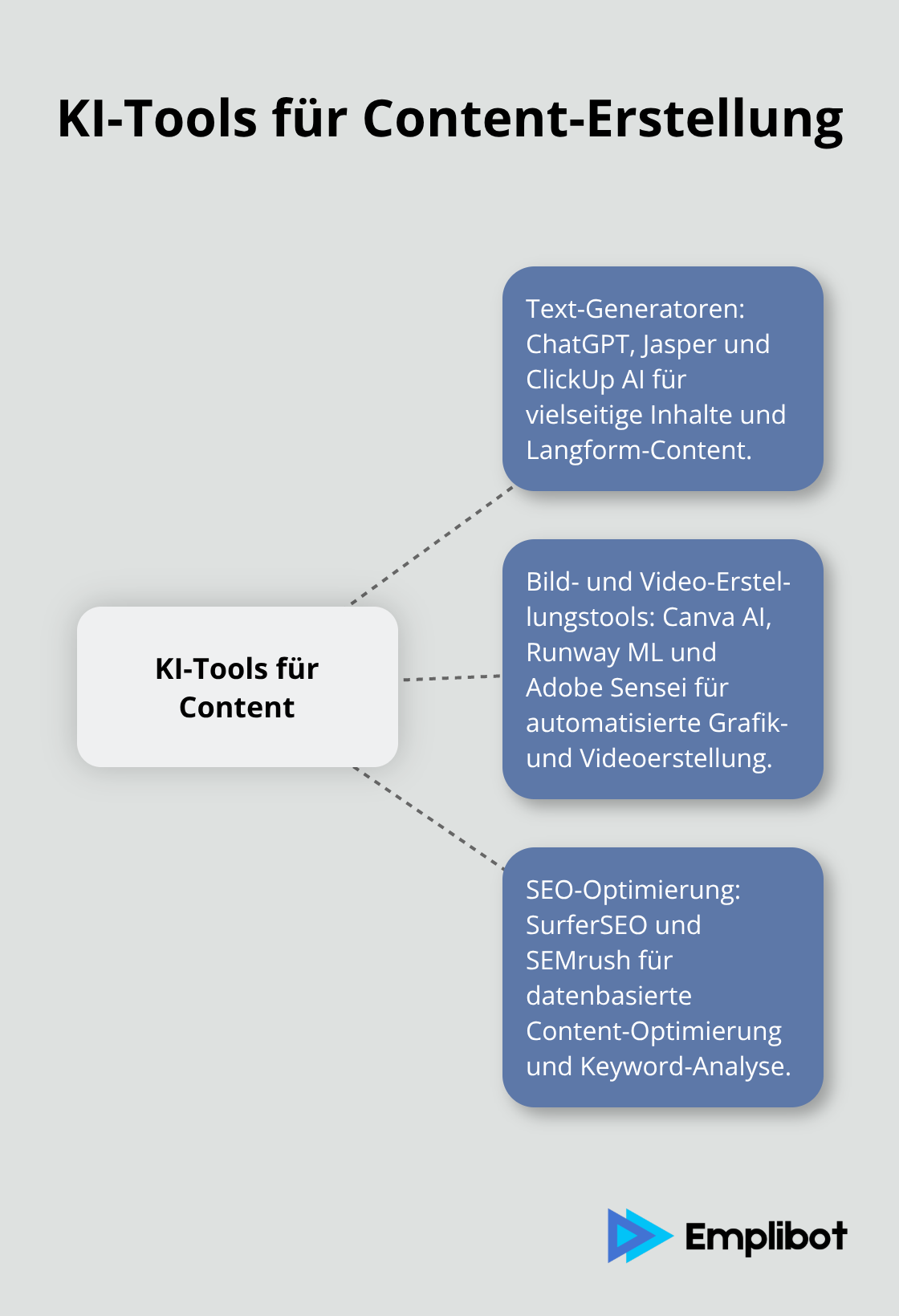 KI-Tools für Content-Erstellung

KI-Tools für Content

Text-Generatoren: ChatGPT, Jasper und ClickUp AI für vielseitige Inhalte und Langform-Content.

Bild- und Video-Erstellungstools: Canva AI, Runway ML und Adobe Sensei für automatisierte Grafik- und Videoerstellung.

SEO-Optimierung: SurferSEO und SEMrush für datenbasierte Content-Optimierung und Keyword-Analyse.

Emplibot