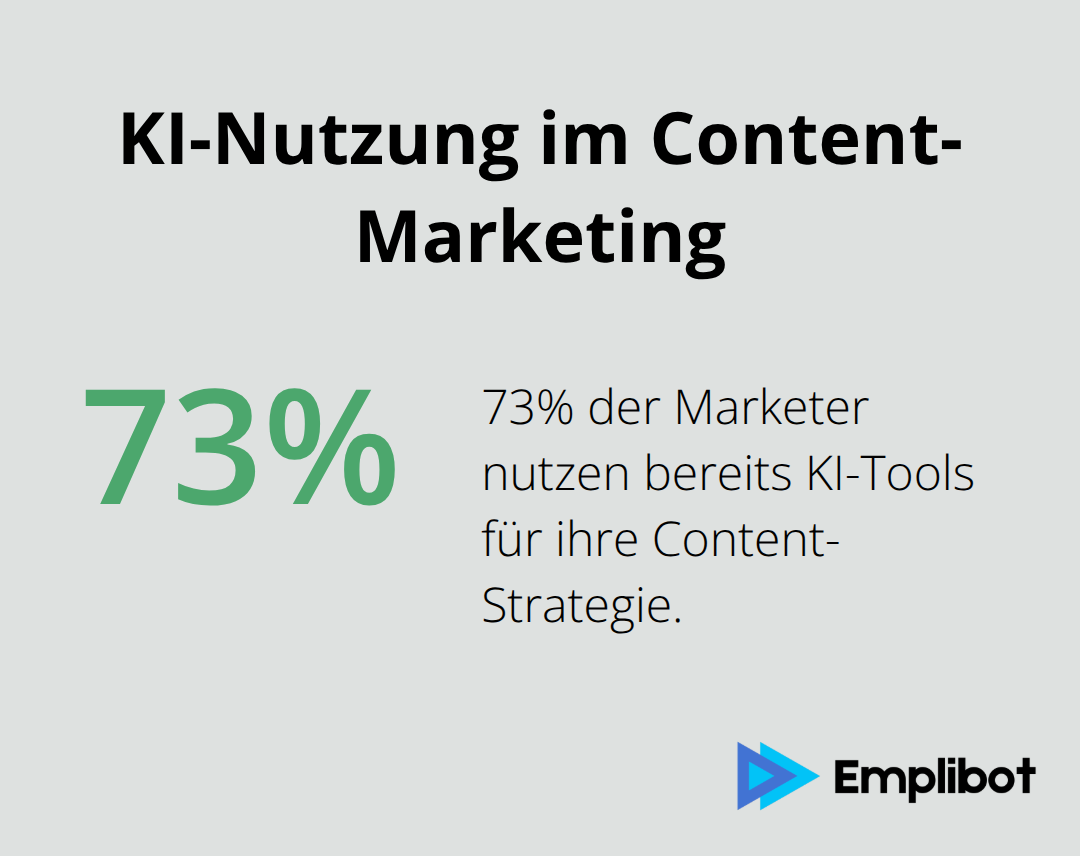 KI-Nutzung im Content-Marketing

73%

73% der Marketer nutzen bereits KI-Tools für ihre Content-Strategie.

Emplibot