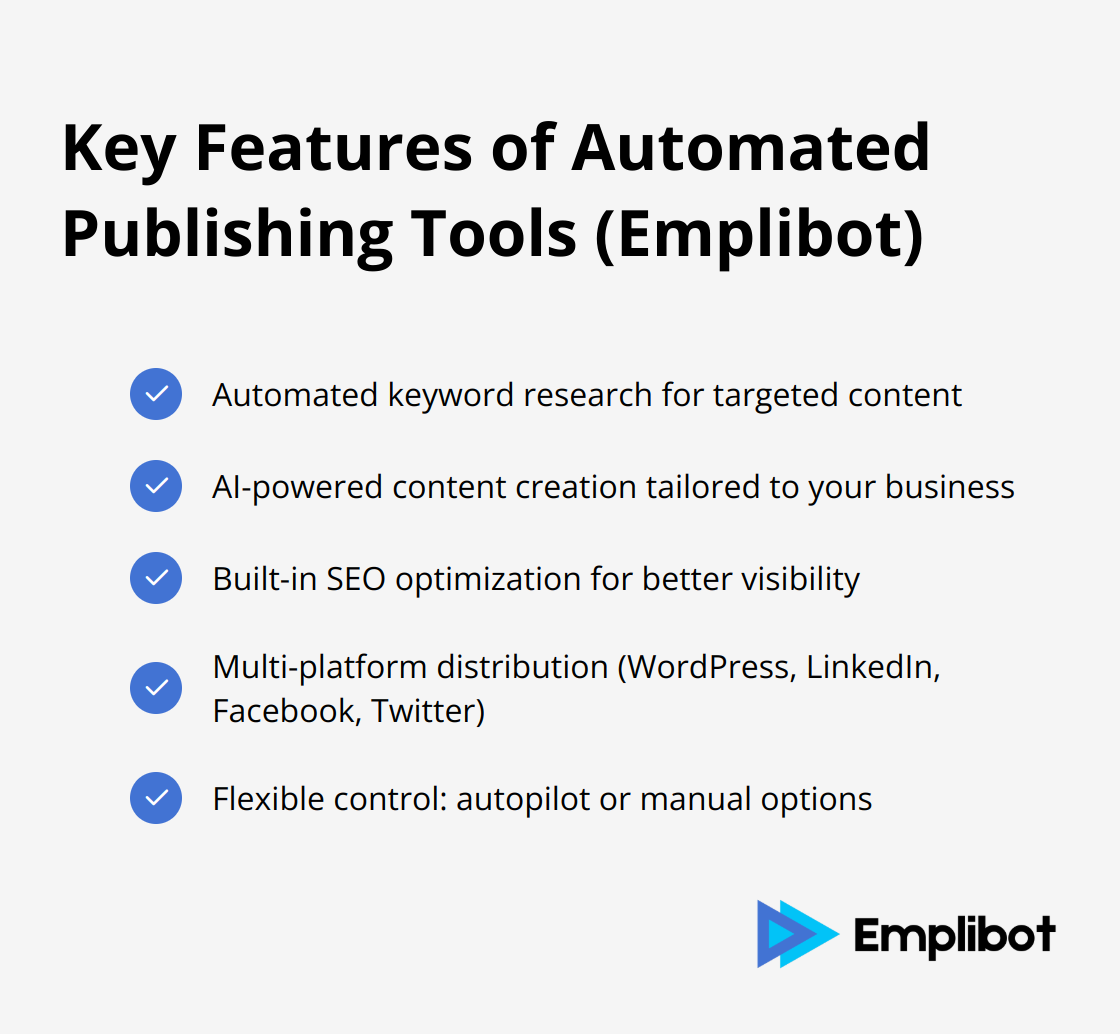 Key Features of Automated Publishing Tools (Emplibot)

Automated keyword research for targeted content

AI-powered content creation tailored to your business

Built-in SEO optimization for better visibility

Multi-platform distribution (WordPress, LinkedIn, Facebook, Twitter)

Flexible control: autopilot or manual options

Emplibot