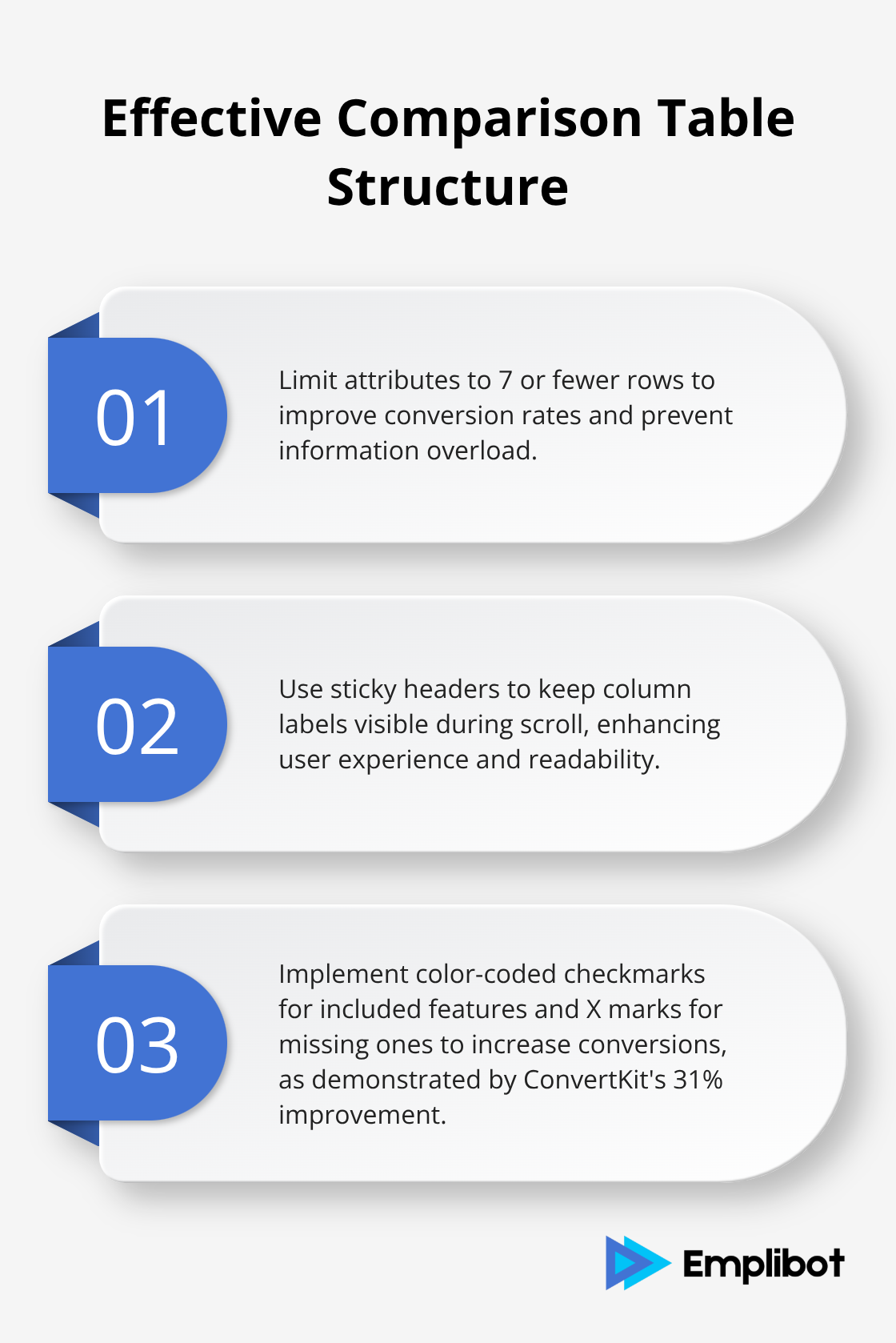 Effective Comparison Table Structure

01

Limit attributes to 7 or fewer rows to improve conversion rates and prevent information overload.

02

Use sticky headers to keep column labels visible during scroll, enhancing user experience and readability.

03

Implement color-coded checkmarks for included features and X marks for missing ones to increase conversions, as demonstrated by ConvertKit's 31% improvement.

Emplibot