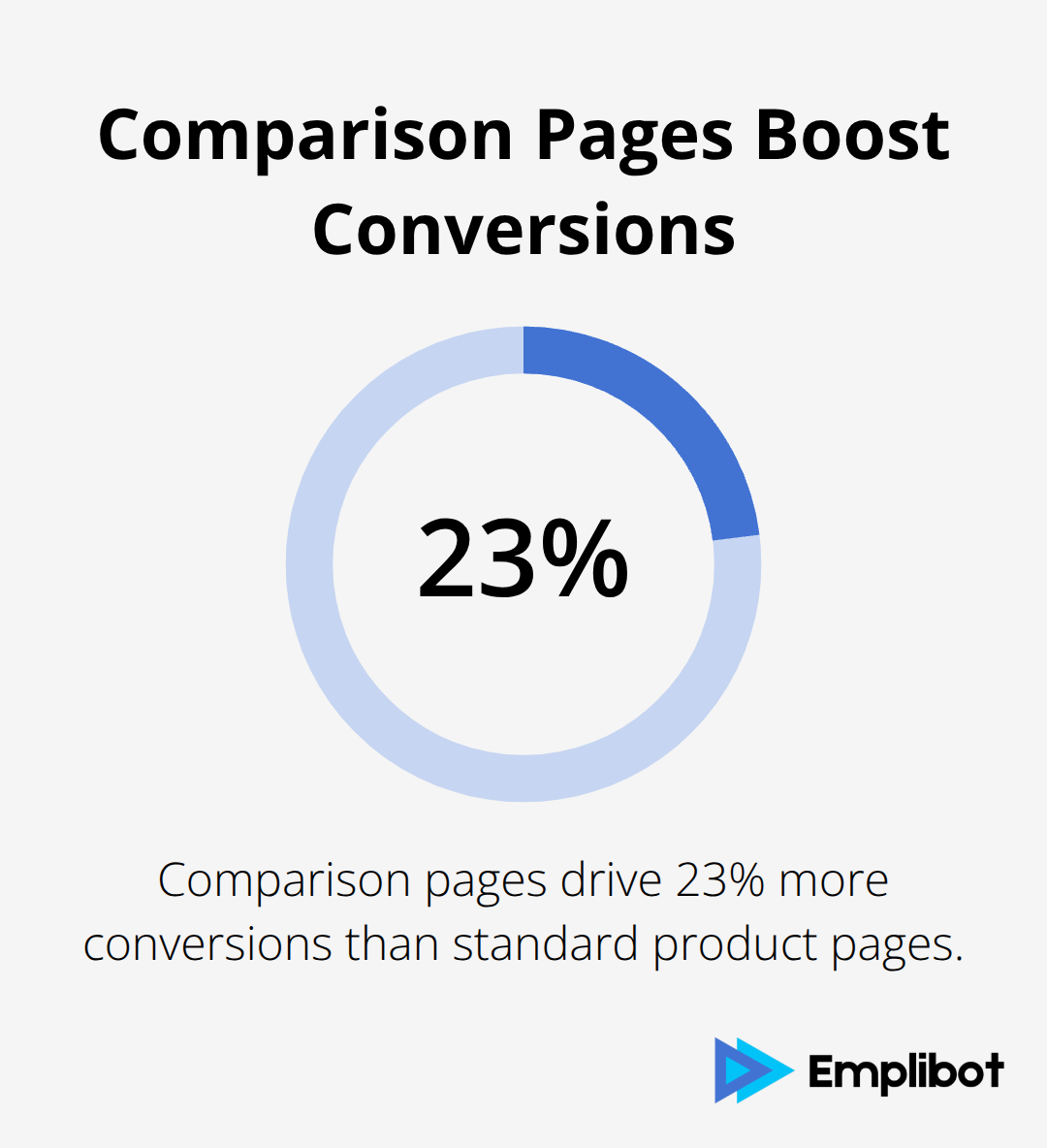 Comparison Pages Boost Conversions

23%

Comparison pages drive 23% more conversions than standard product pages.

Emplibot