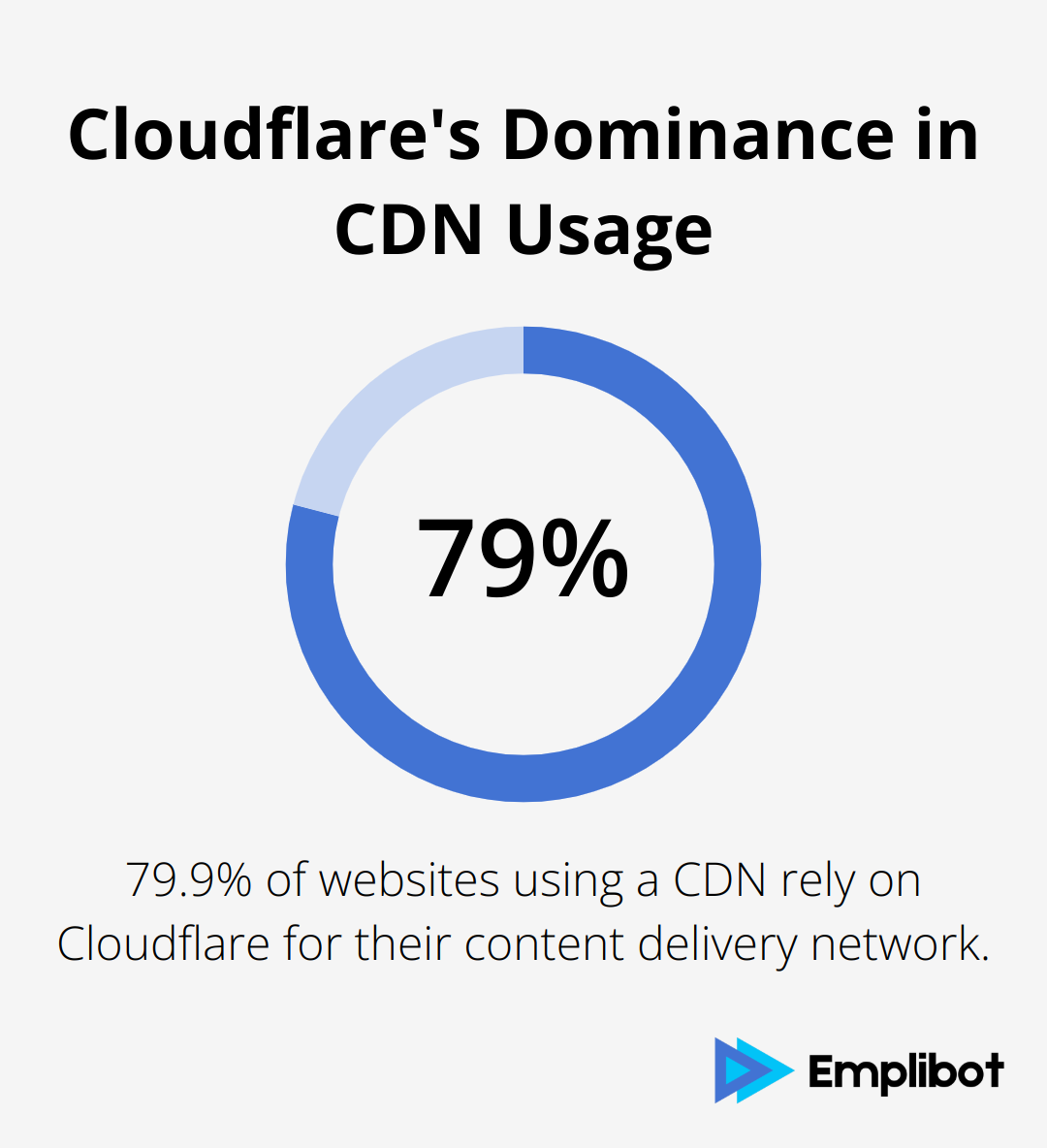 Cloudflare's Dominance in CDN Usage

79%

79.9% of websites using a CDN rely on Cloudflare for their content delivery network.

Emplibot