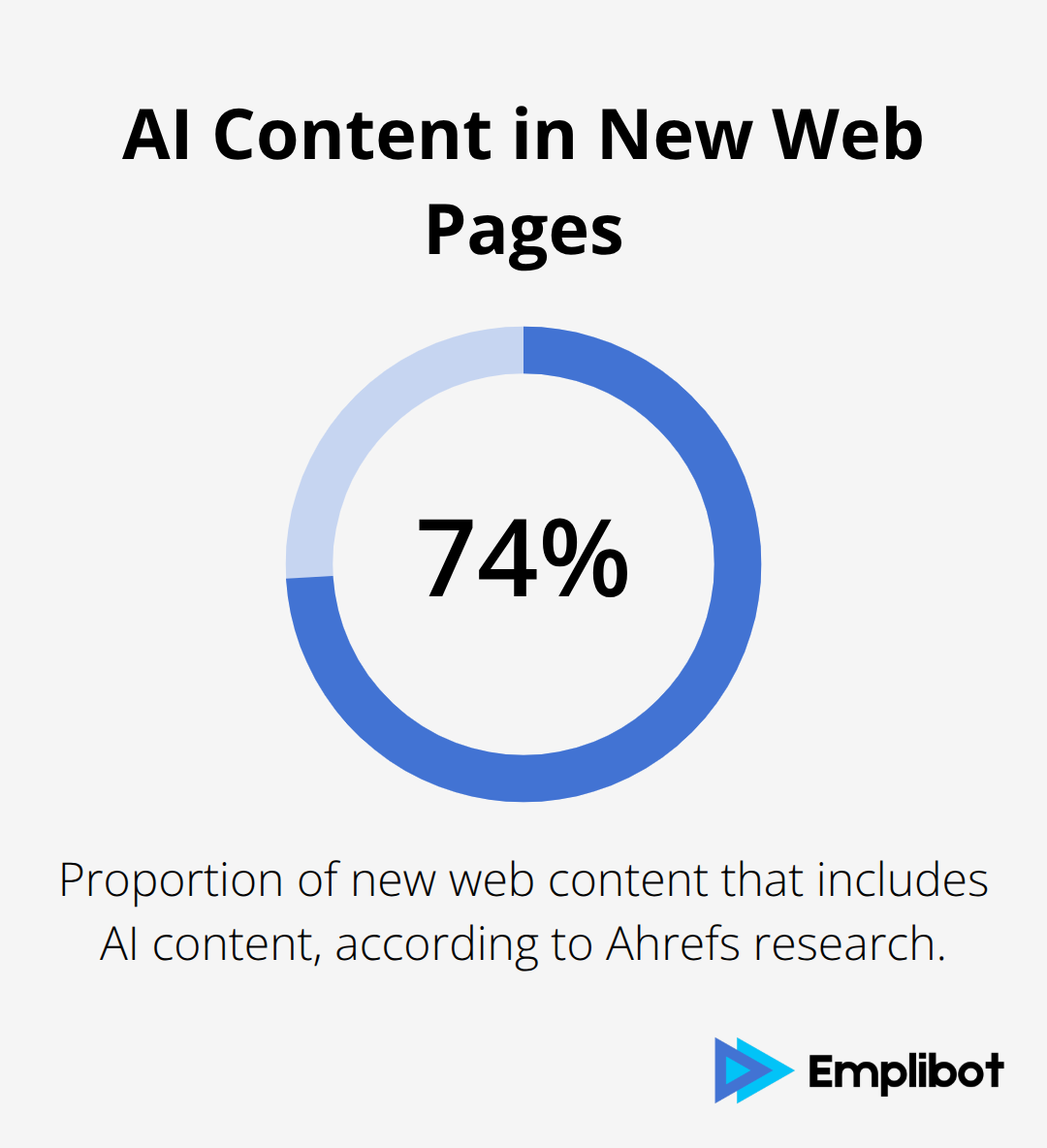 AI Content in New Web Pages

74%

Proportion of new web content that includes AI content, according to Ahrefs research.

Emplibot