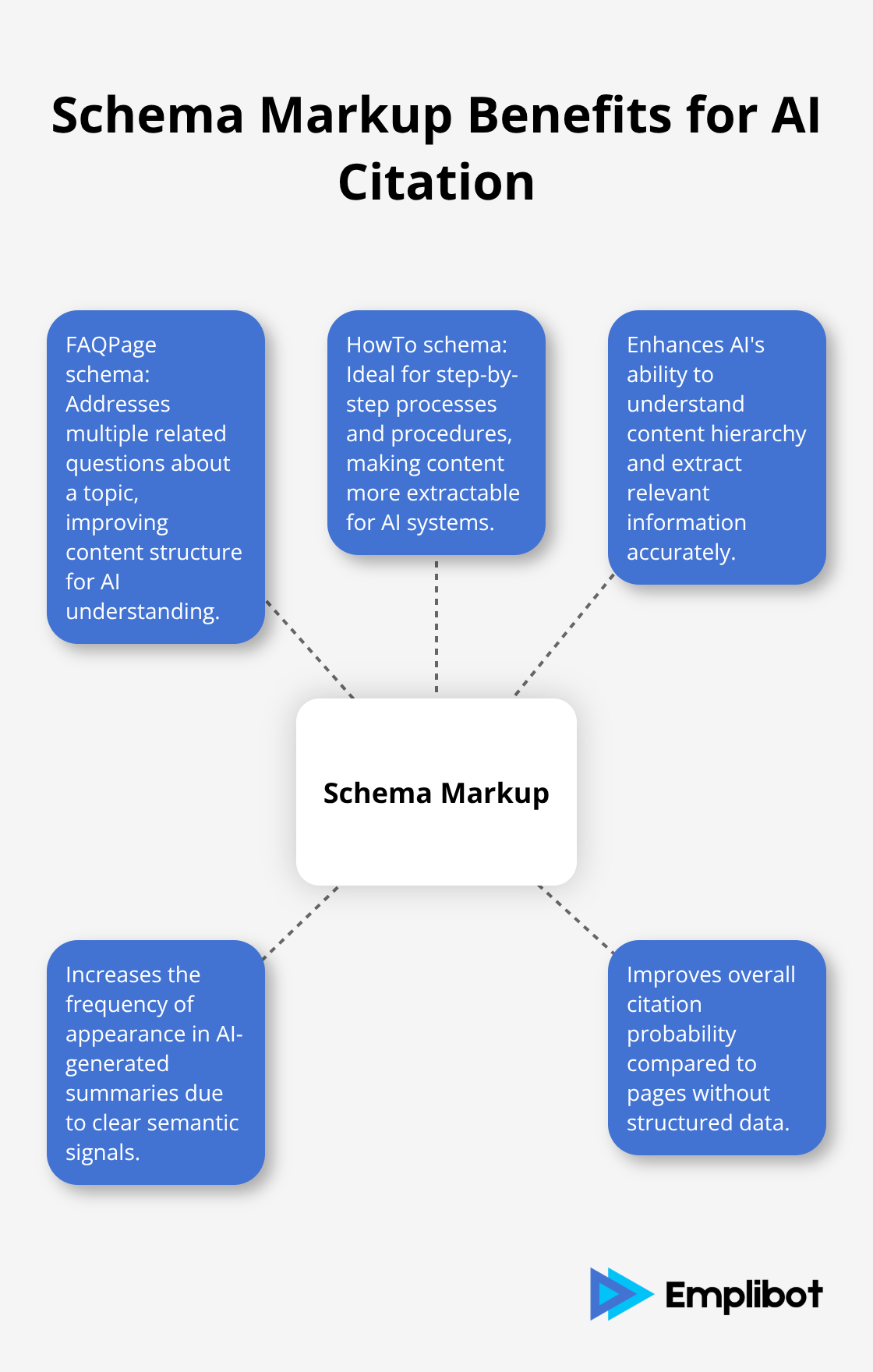 Schema Markup Benefits for AI Citation

FAQPage schema: Addresses multiple related questions about a topic, improving content structure for AI understanding.

HowTo schema: Ideal for step-by-step processes and procedures, making content more extractable for AI systems.

Enhances AI's ability to understand content hierarchy and extract relevant information accurately.

Schema Markup

Increases the frequency of appearance in AI-generated summaries due to clear semantic signals.

Improves overall citation probability compared to pages without structured data.

Emplibot